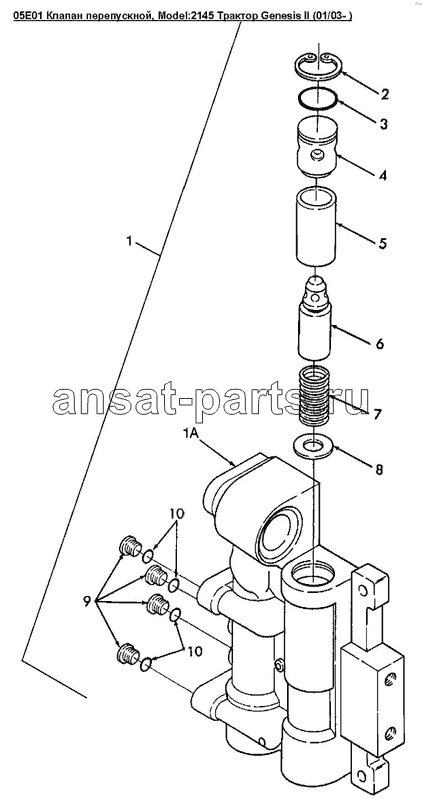 05E01 Клапан перепускной, Model:2145 Трактор Genesis II (01/03- )

2
3
4
1
5
6
ansat-parts.ru
7
1A
8
10
9
10