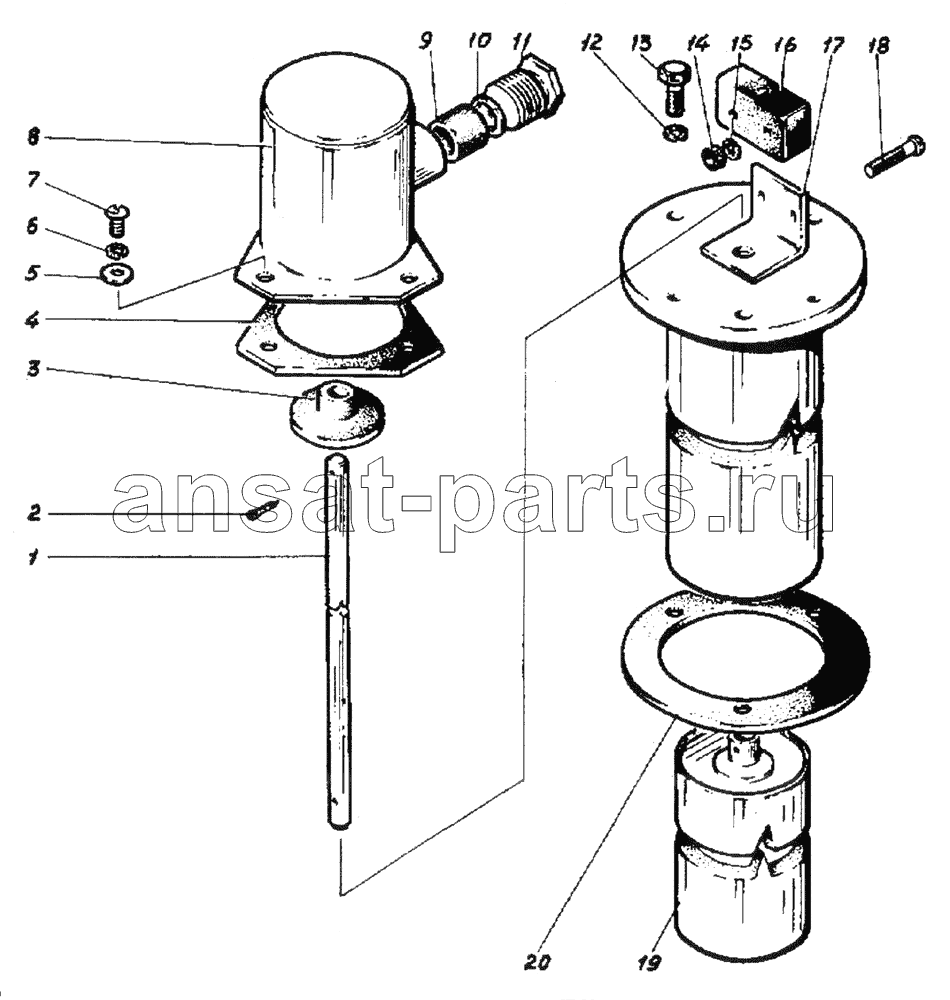 9 10 11 12 13 14 15 16 17 18

8

7

6

5

4

3

ansat-parts.ru

2

1

20 19