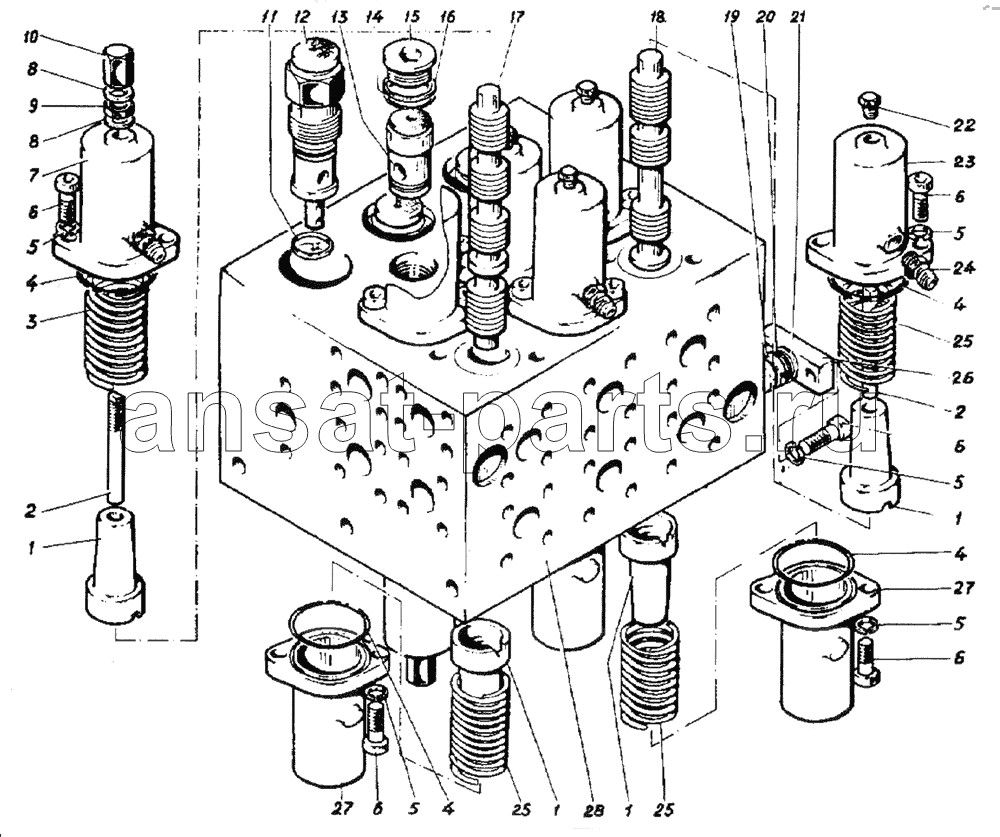 10
8
9
8
7
6
5
4
3
2
1
11 12 13 14 15 16 17 18 19 20 21
22
23
6
5
24
4
25
26
2
6
5
1
4
27
5
6
ansat-parts.ru
27 6 5 4 25 1 28 1 25