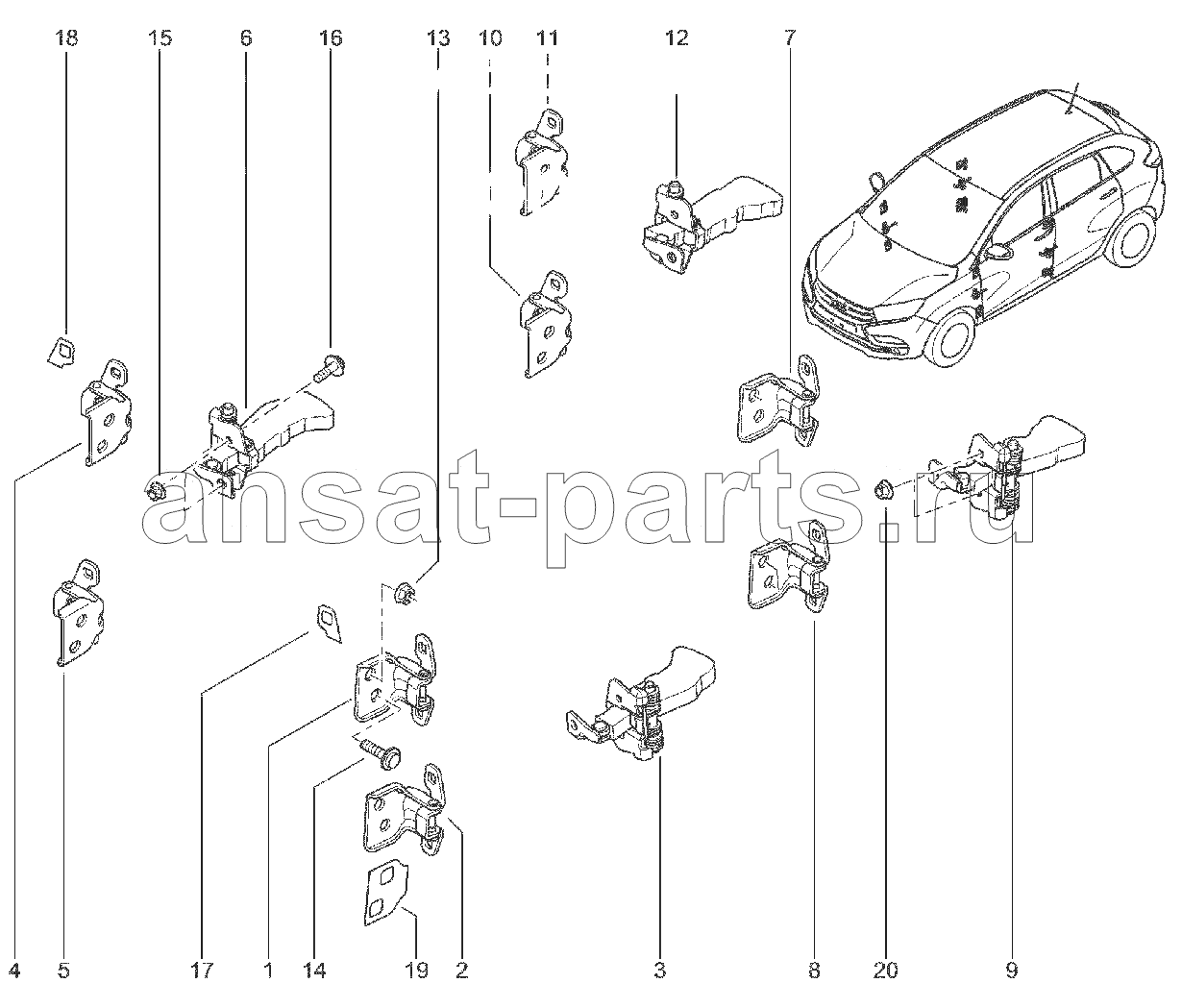 18 15 6 16 13 10 11 12 7

ansat-parts.ru

4 5 17 1 14 19 2 3 8 20 9