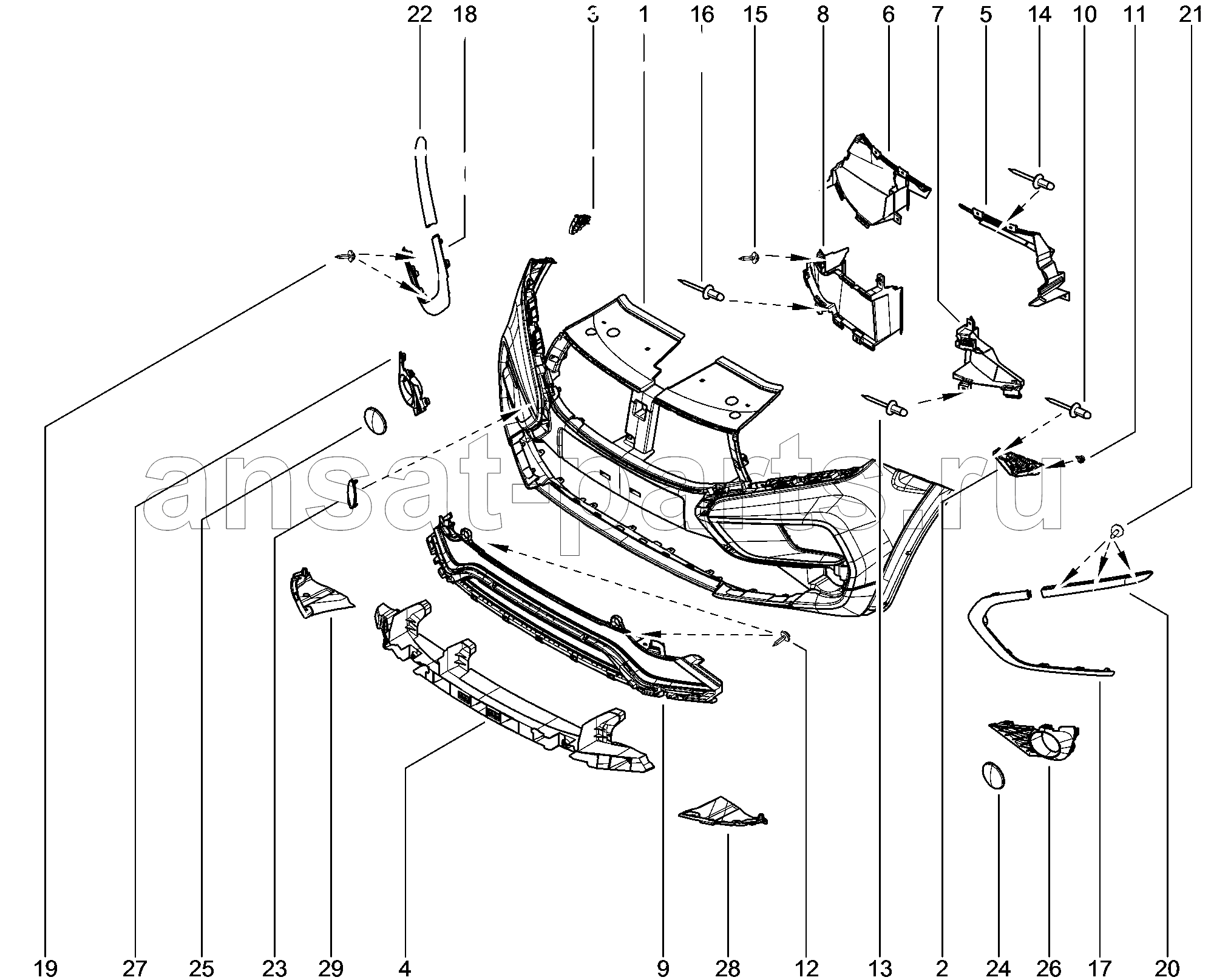 22 18 3 1 16 15 8 6 7 5 14 10 11 21

ansat-parts.ru

19 27 25 23 29 4 9 28 12 13 2 24 26 17 20