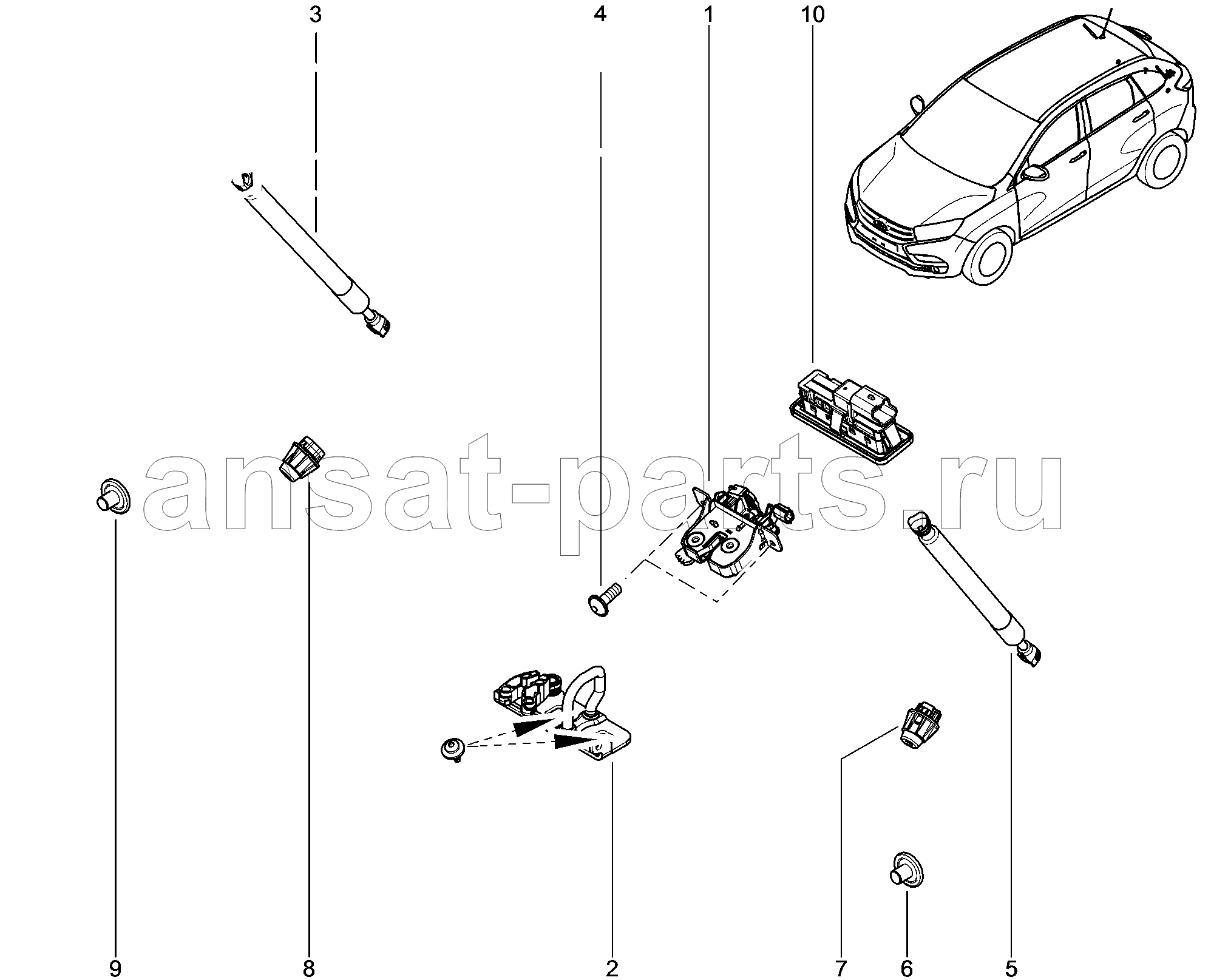 3
4
1
10
ansat-parts.ru
9
8
2
7
6
5