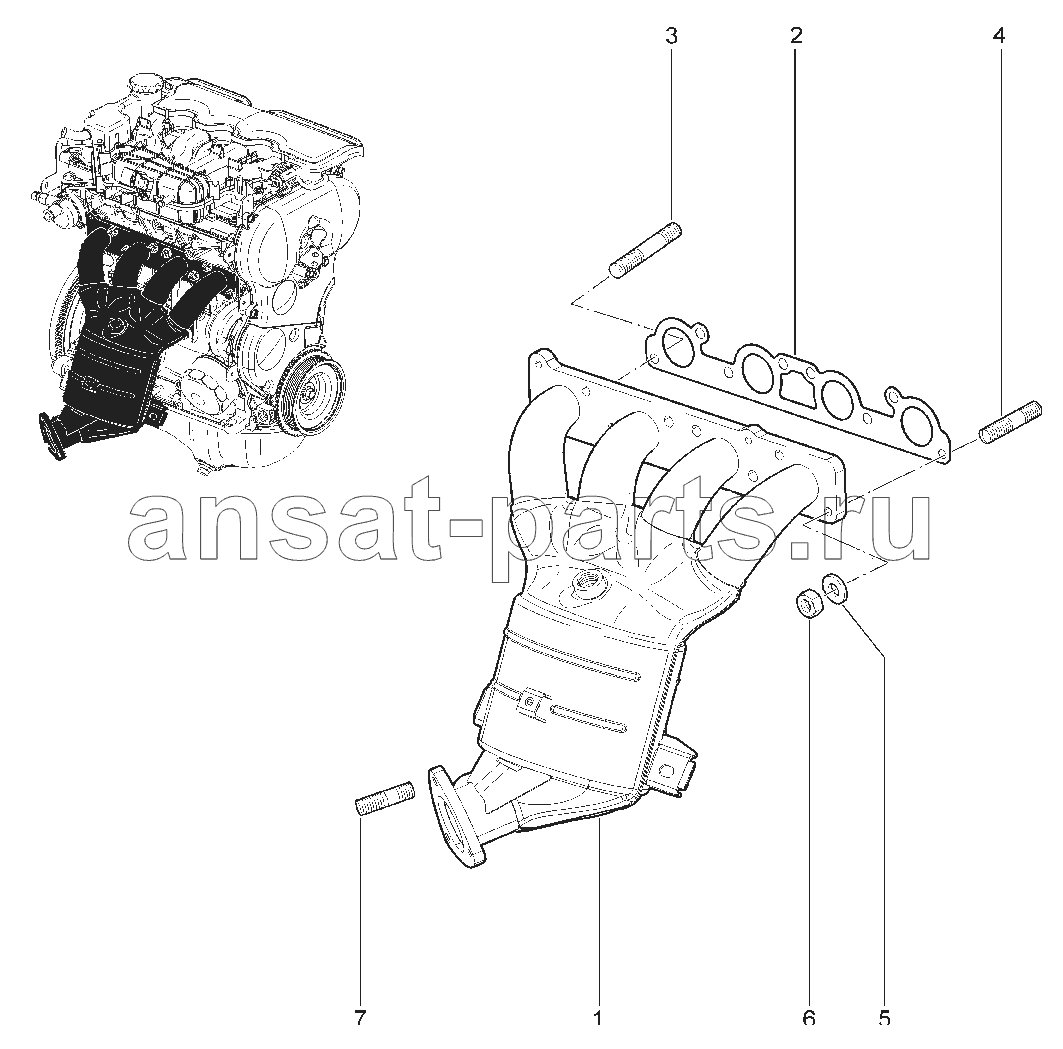 3
2
4
ansat-parts.ru
7
1
6
5