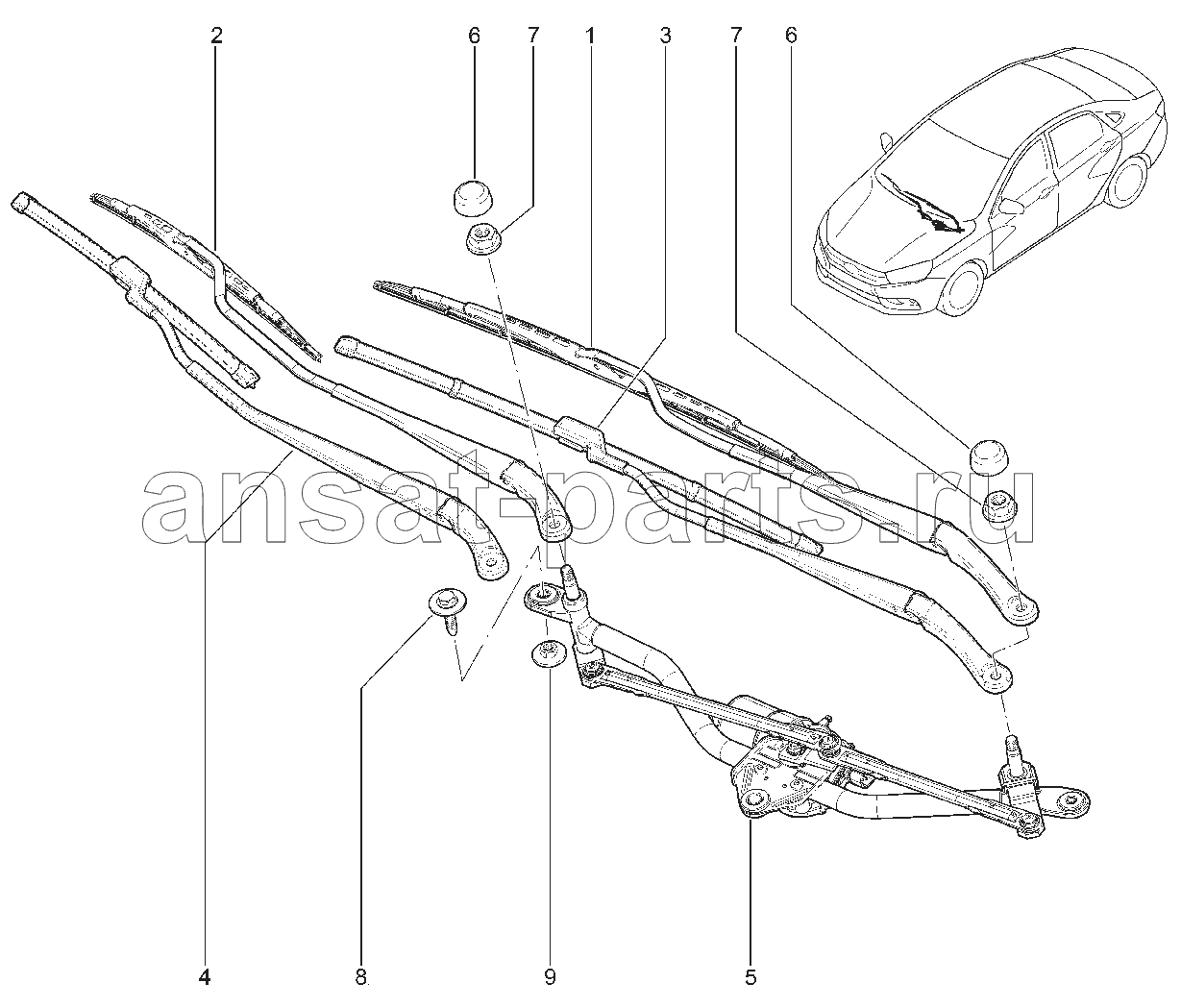 2
6
7
1
3
7
6
ansat-parts.ru
4
8
9
5