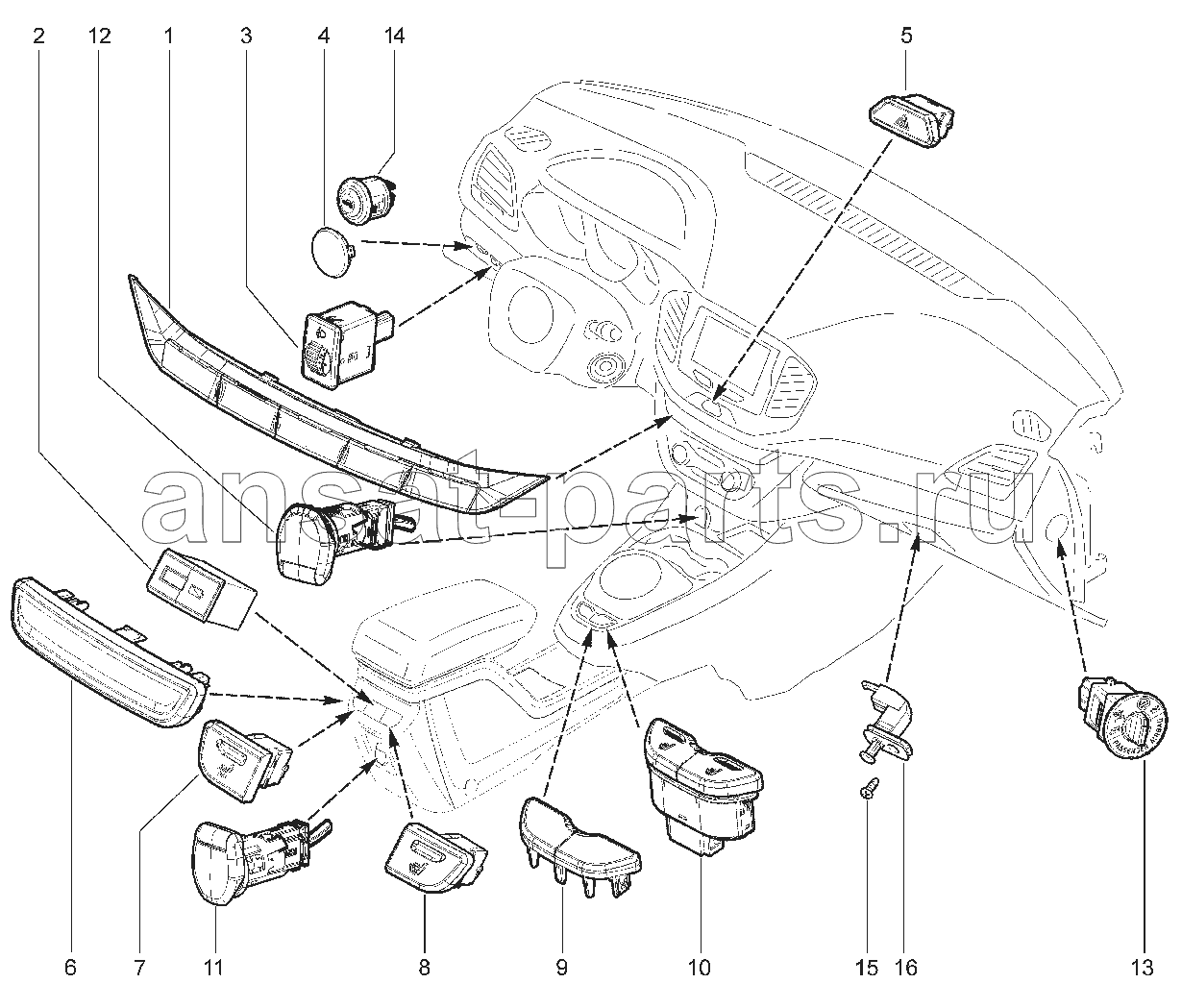 2 12 1 3 4 14

5

ansat-parts.ru

6 7 11 8 9 10 15 16 13