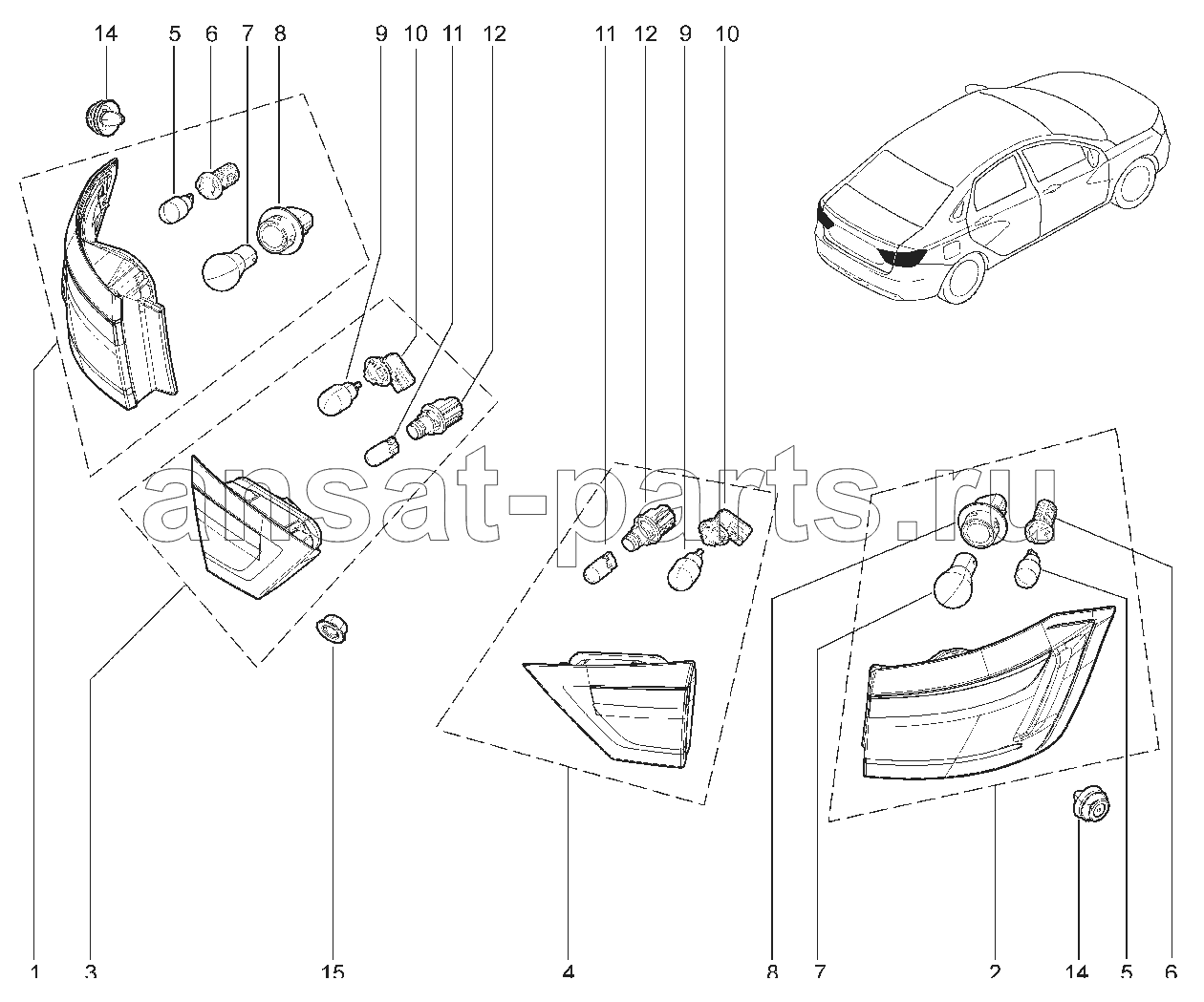 14 5 6 7 8 9 10 11 12 11 12 9 10

ansat-parts.ru

1 3 15 4 8 7 2 14 5 6