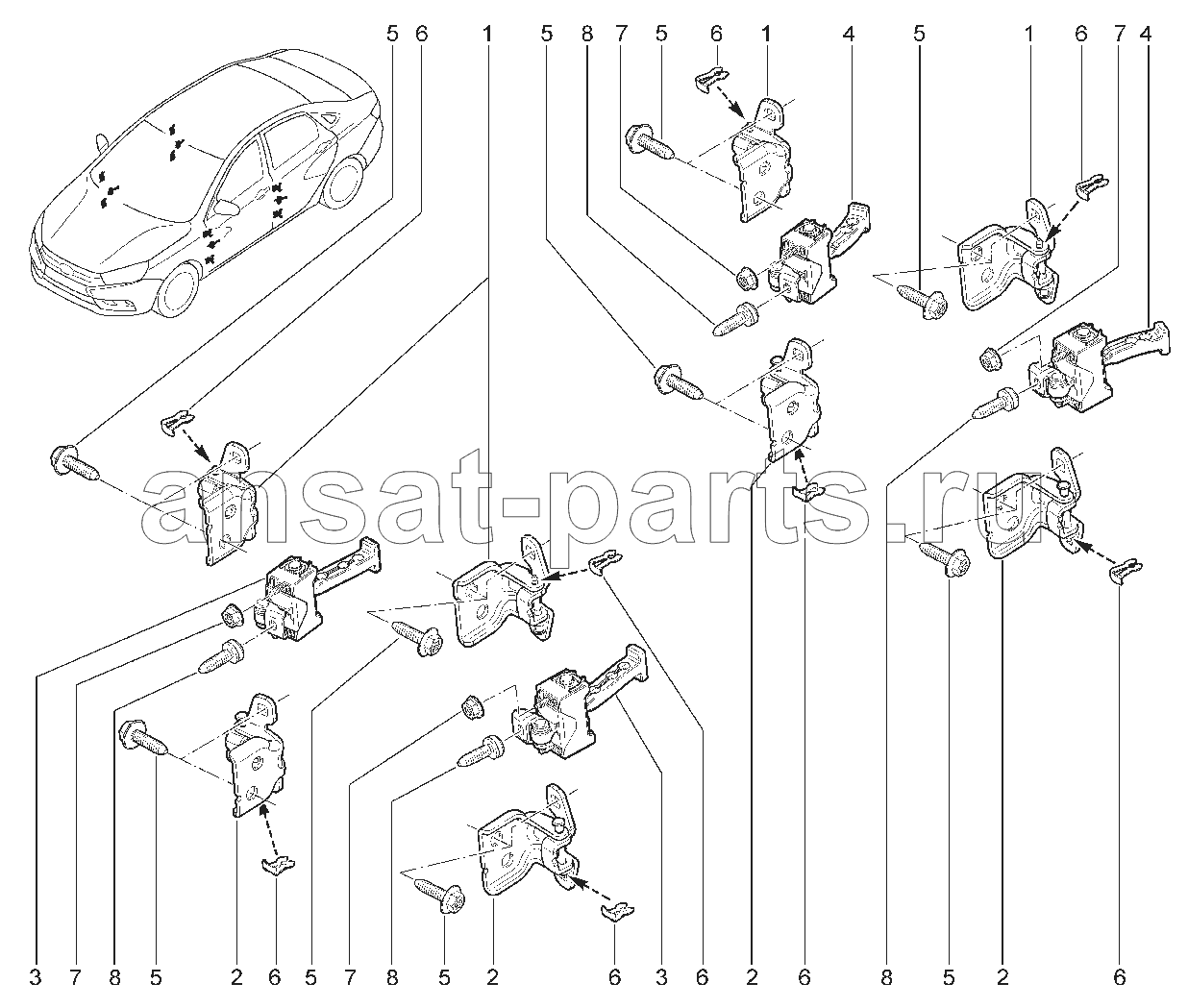 5 6 1 5 8 7 5 6 1 4 5 1 6 7 4

amsat-parts.ru

3 7 8 5 2 6 5 7 8 5 2 6 3 6 2 6 8 5 2 6