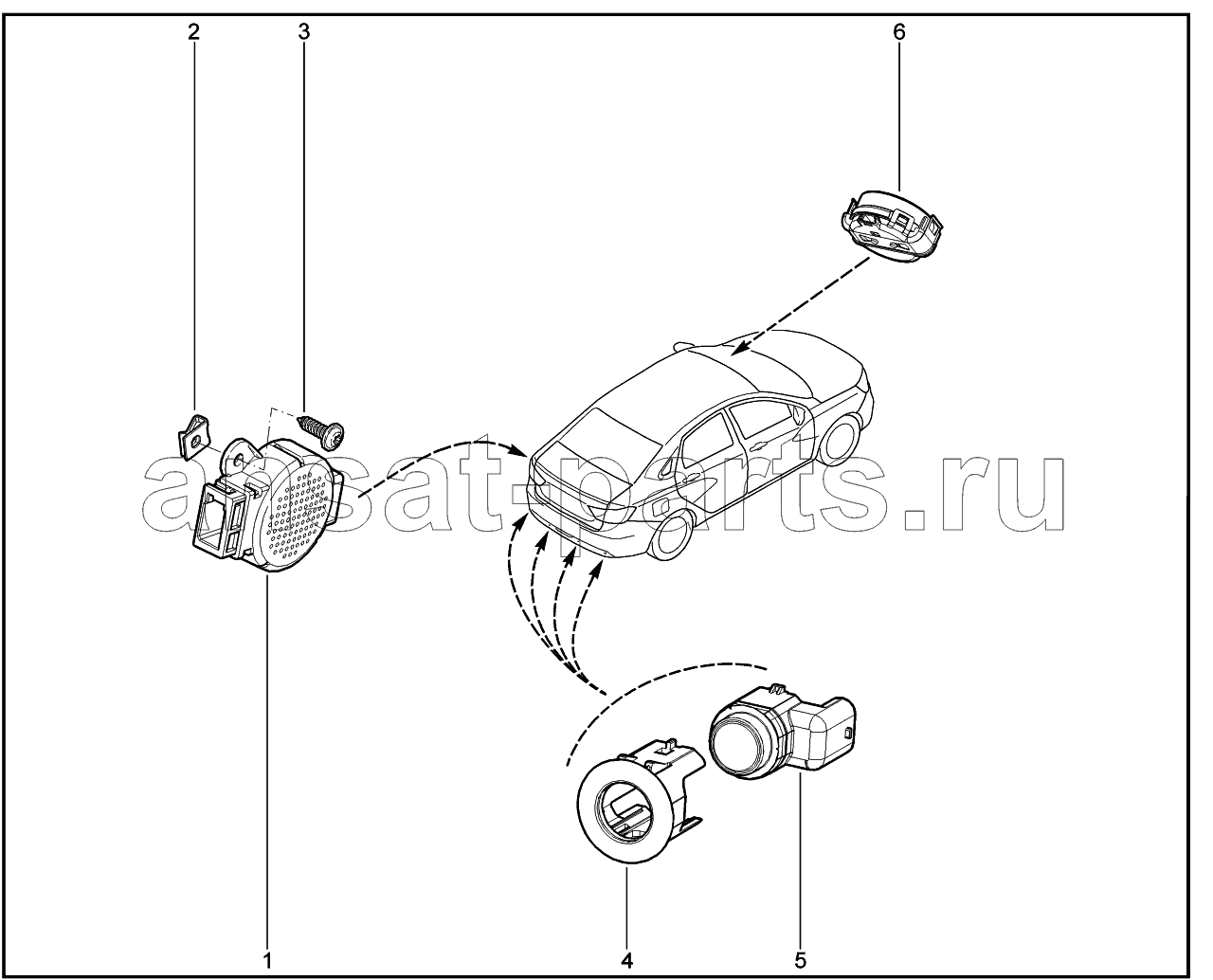 2
3
6
amsat-parts.ru
1
4
5