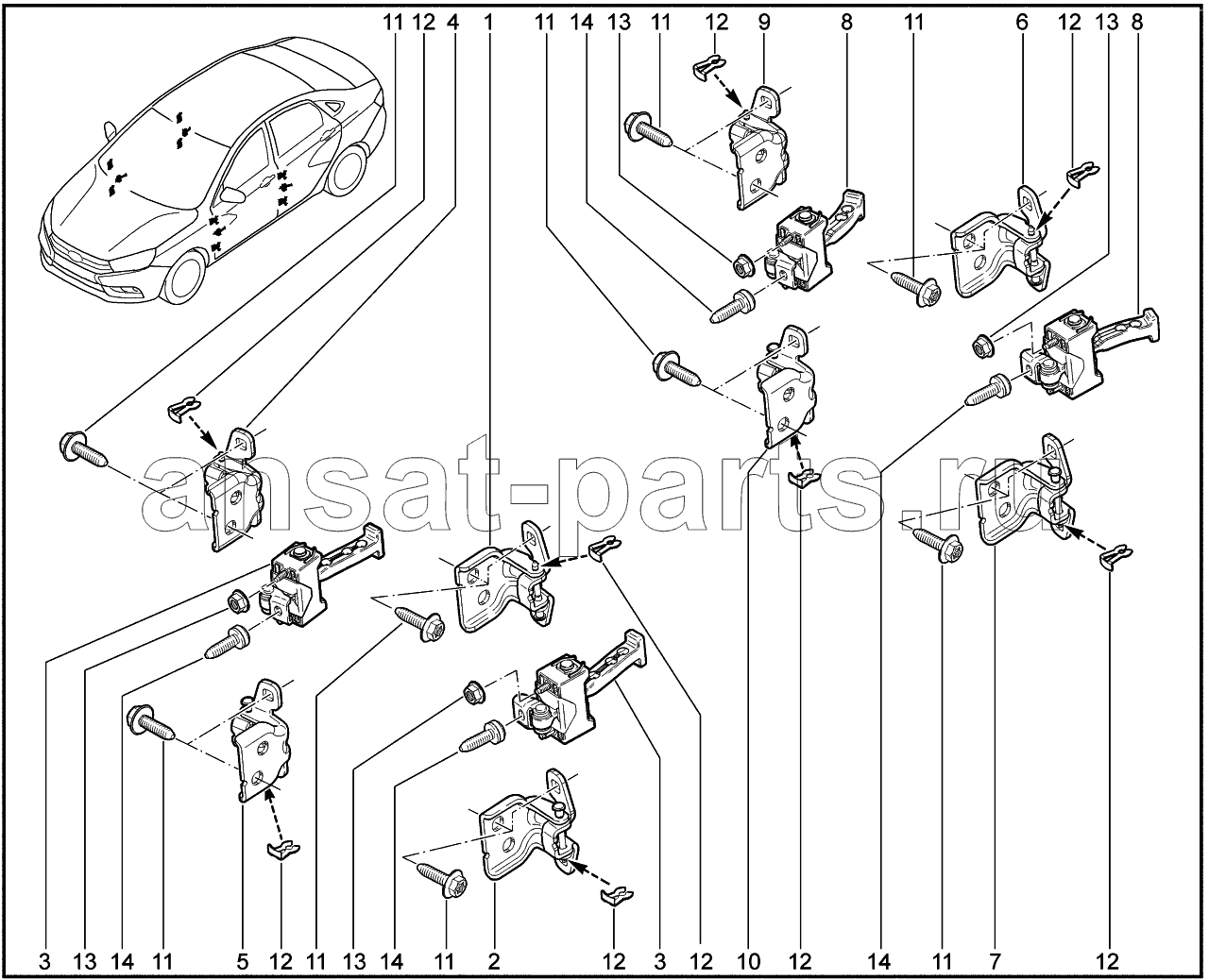 11 12 4 1 11 14 13 11 12 9 8 11 6 12 13 8

ansat-parts.ru

3 13 14 11 5 12 11 13 14 11 2 12 3 12 10 12 14 11 7 12