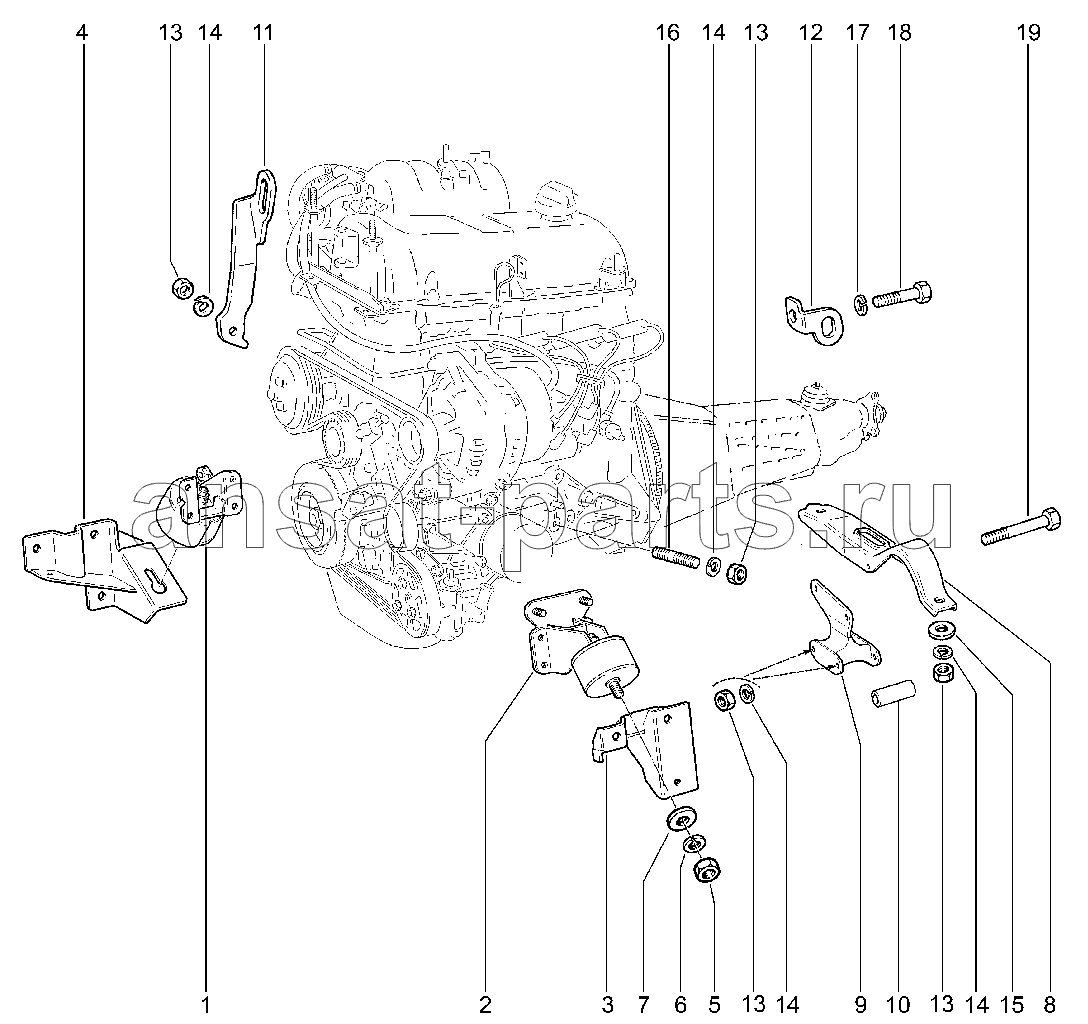 4 13 14 11 16 14 13 12 17 18 19

ansat-parts.ru

1 2 3 7 6 5 13 14 9 10 13 14 15 8