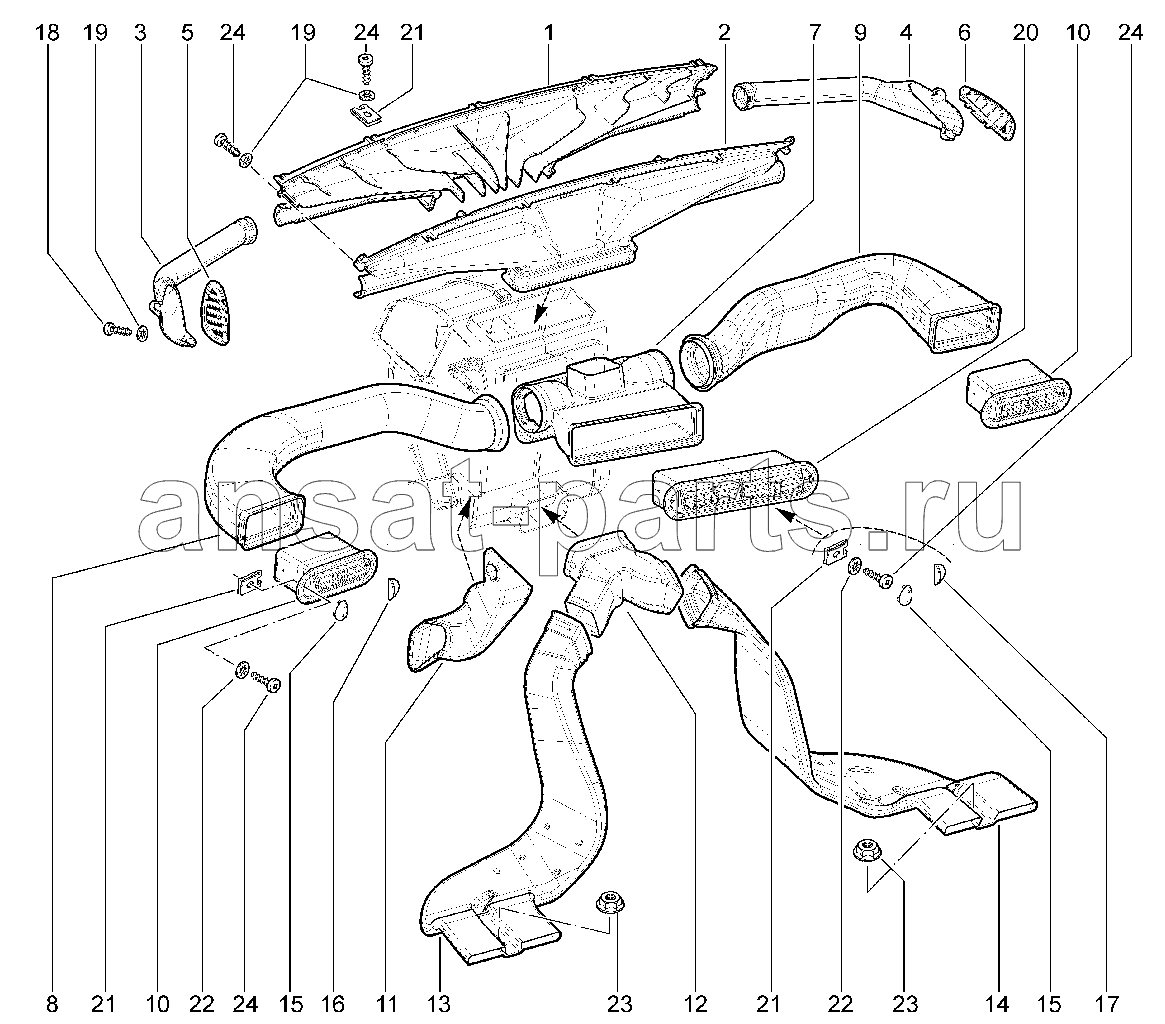 18 19 3 5 24 19 24 21 1 2 7 9 4 6 20 10 24

ansat-parts.ru

8 21 10 22 24 15 16 11 13 23 12 21 22 23 14 15 17