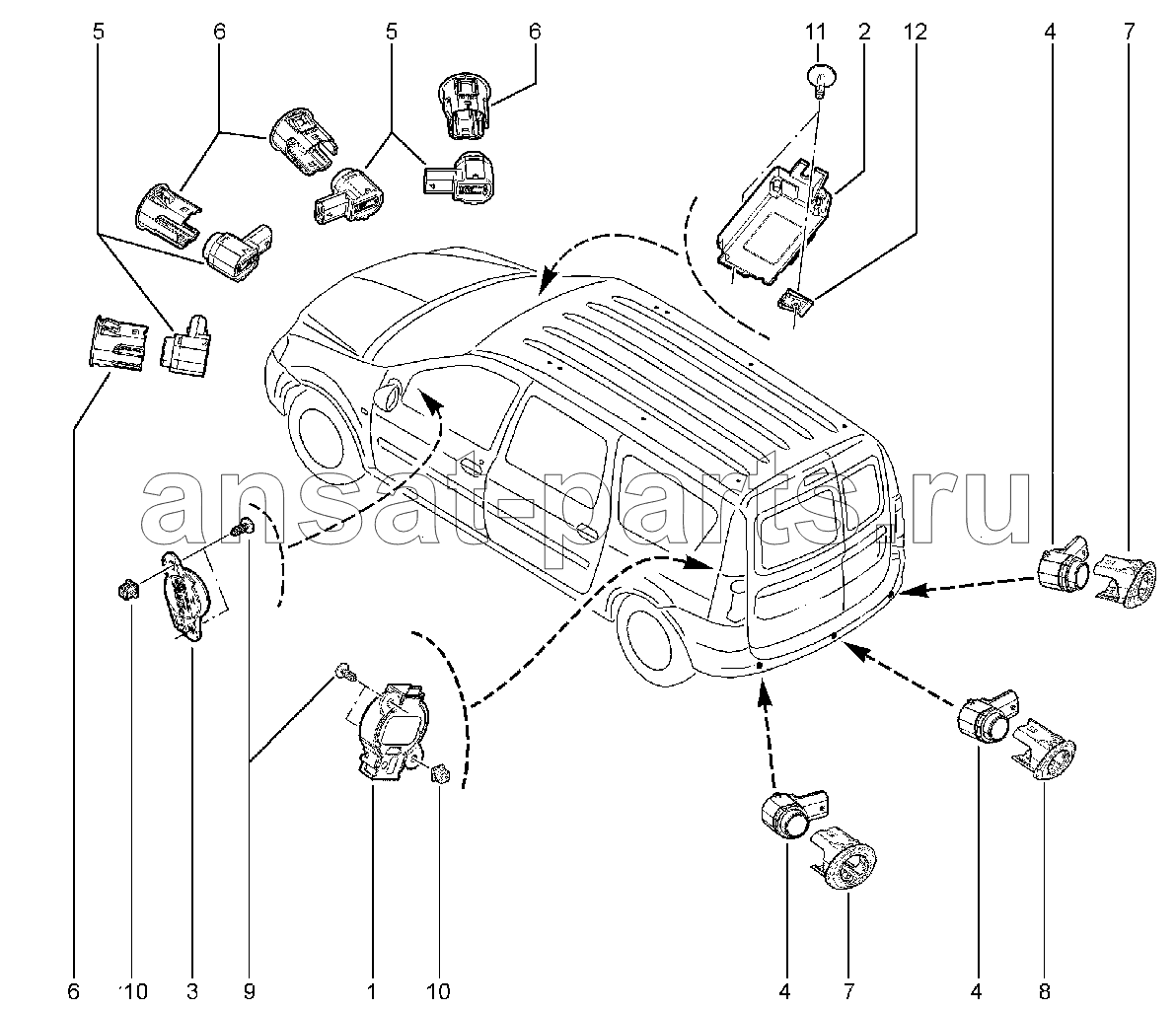 5
6
5
6
11
2
12
4
7

ansat-parts.ru

6
10
3
9
1
10
4
7
4
8