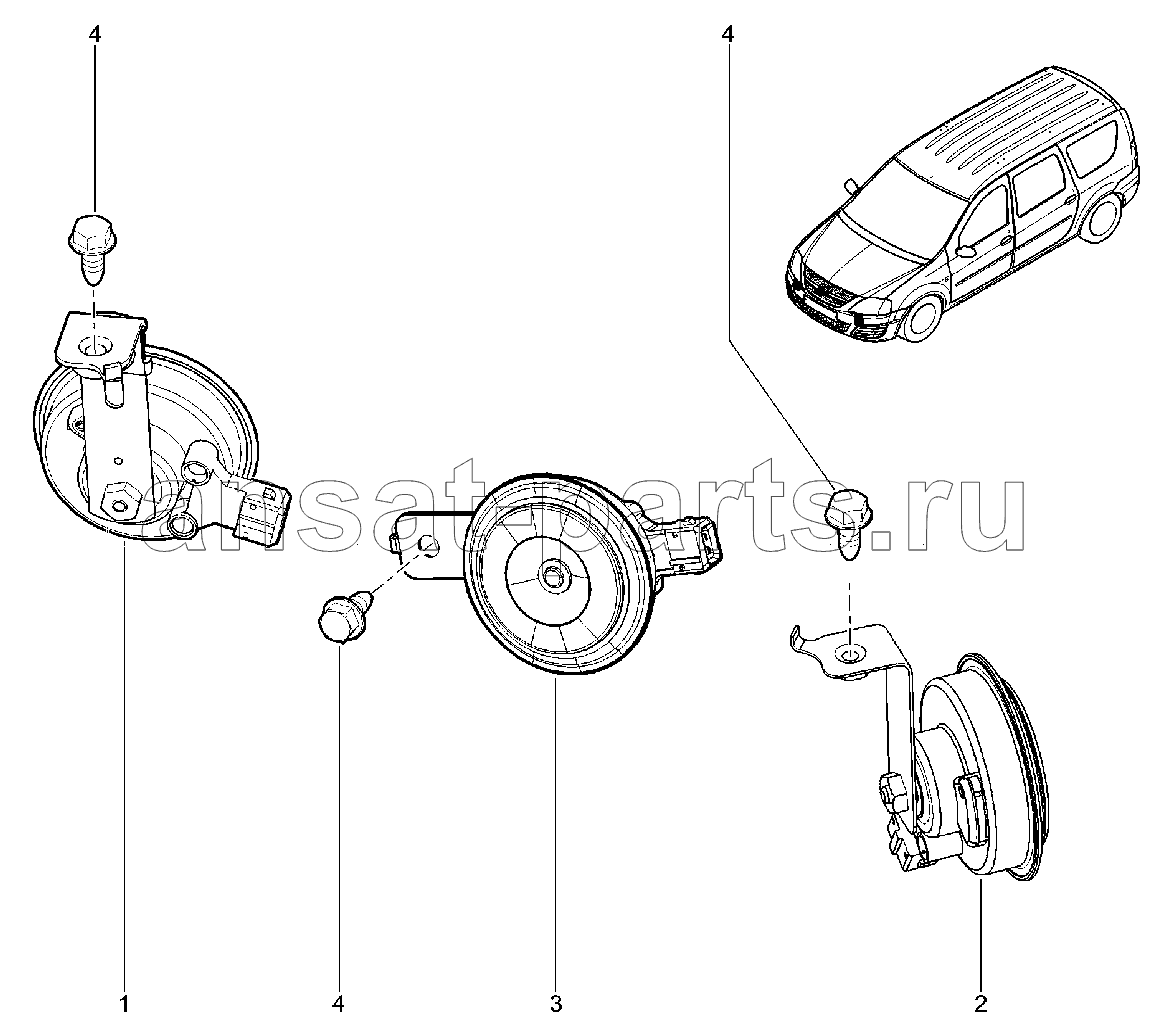 4
4
ansat-parts.ru
1
4
3
2