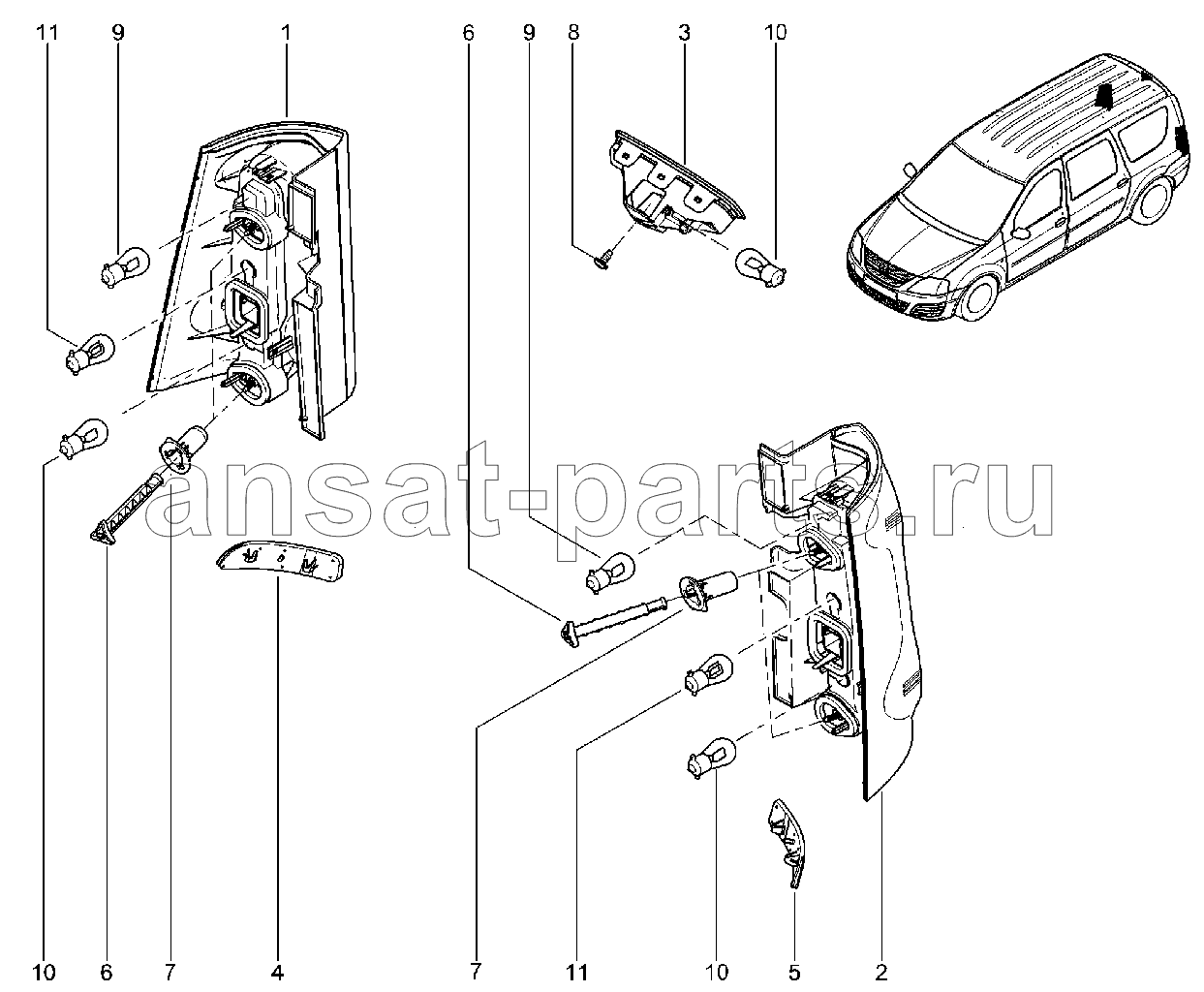 11 9 1 6 9 8 3 10

ansat-parts.ru

10 6 7 4 7 11 10 5 2