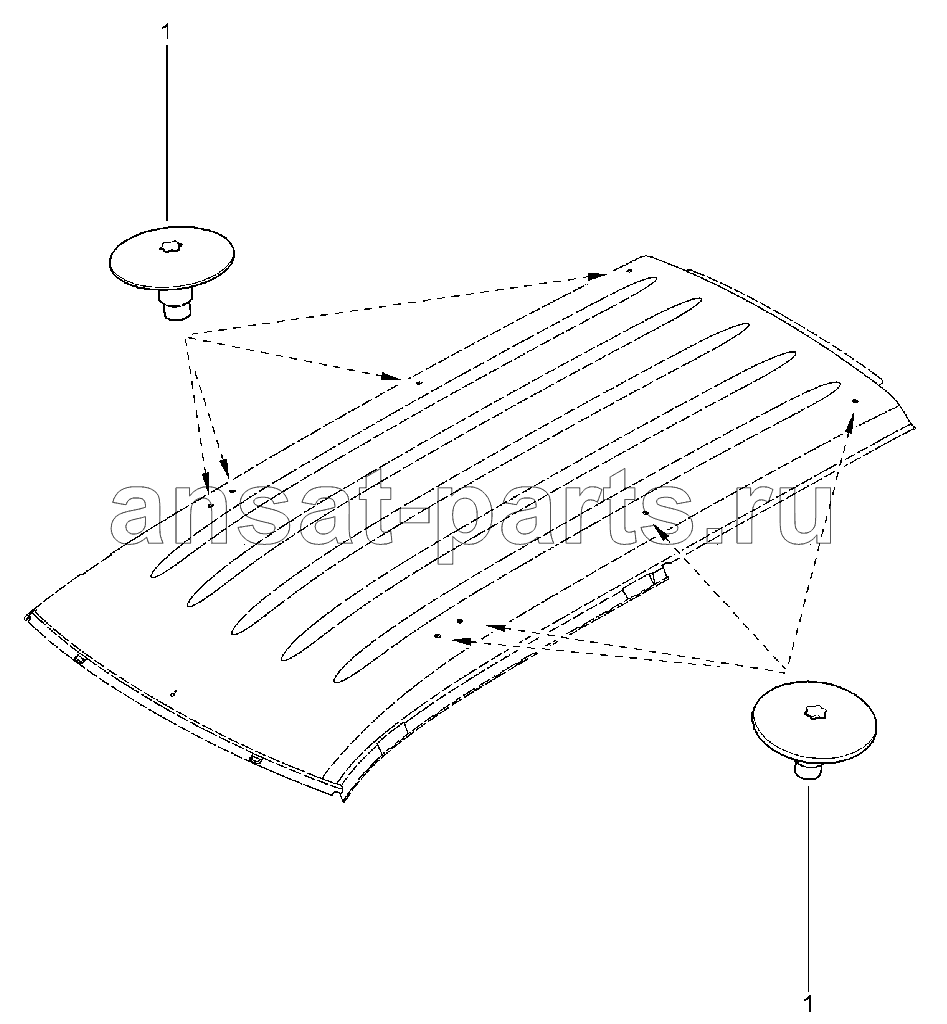 1

ansat-parts.ru

1