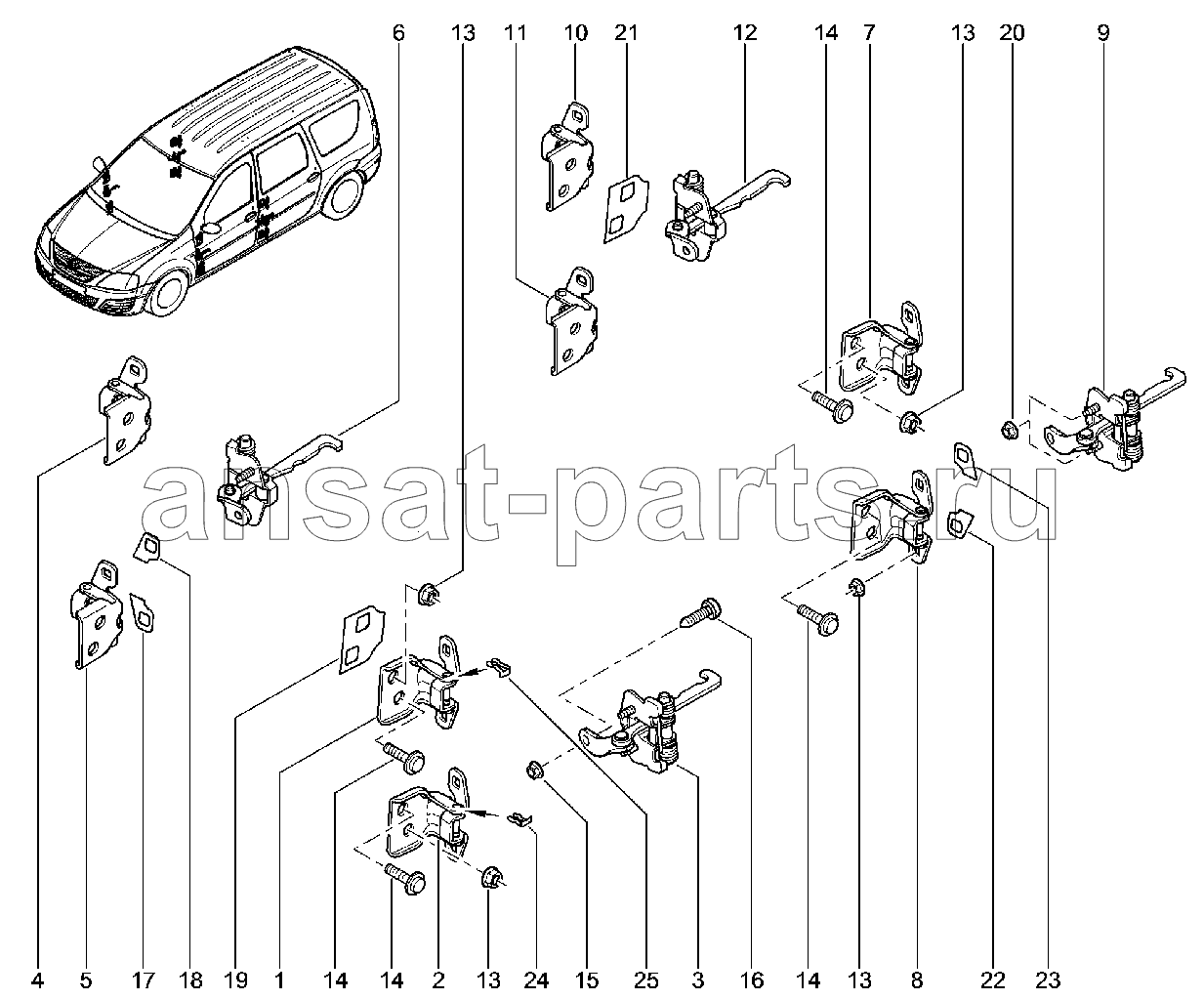 6 13 11 10 21 12 14 7 13 20 9

ansat-parts.ru

4 5 17 18 19 1 14 14 2 13 24 15 25 3 16 14 13 8 22 23