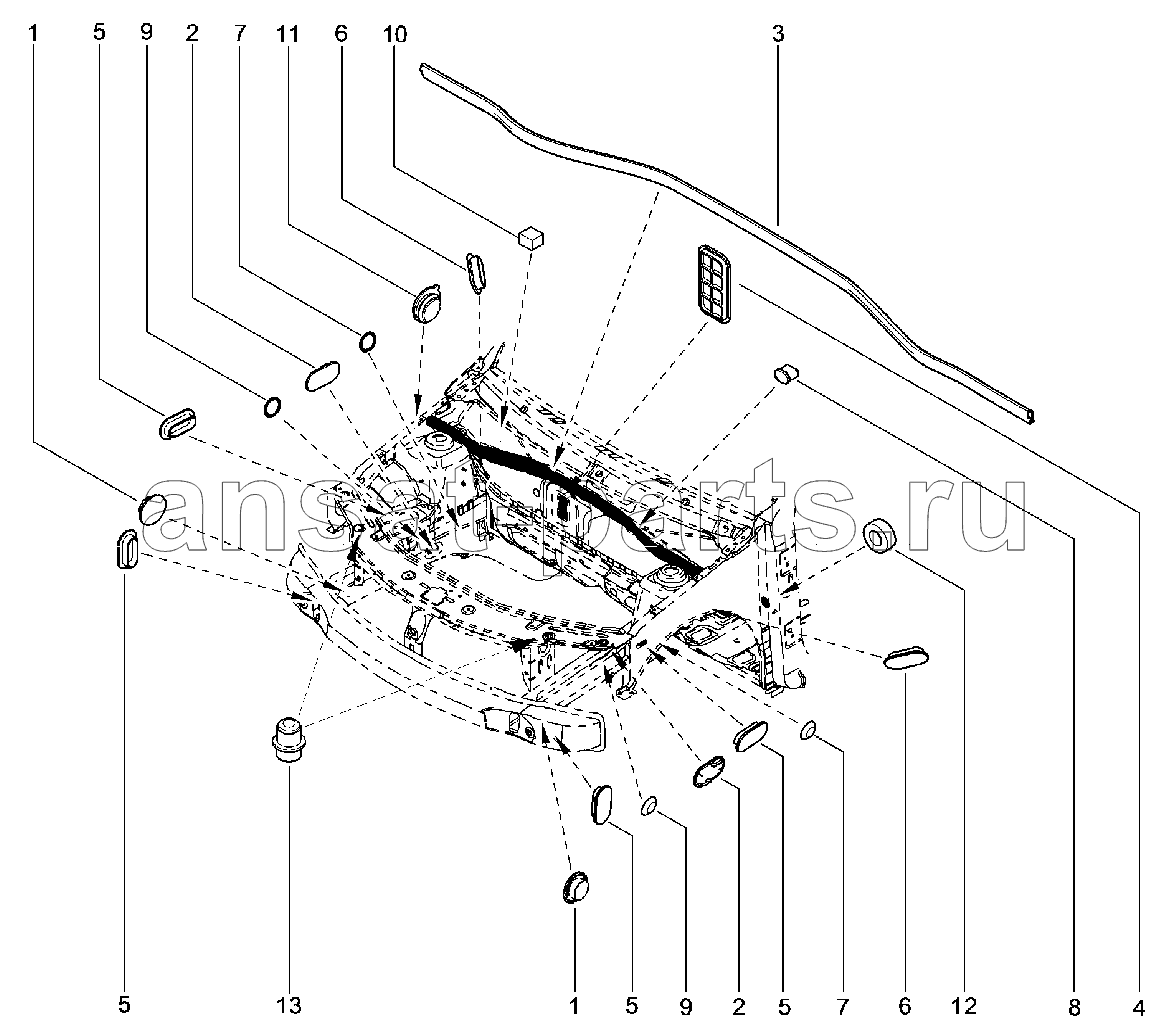 1 5 9 2 7 11 6 10 3

ansat-parts.ru

5 13 1 5 9 2 5 7 6 12 8 4