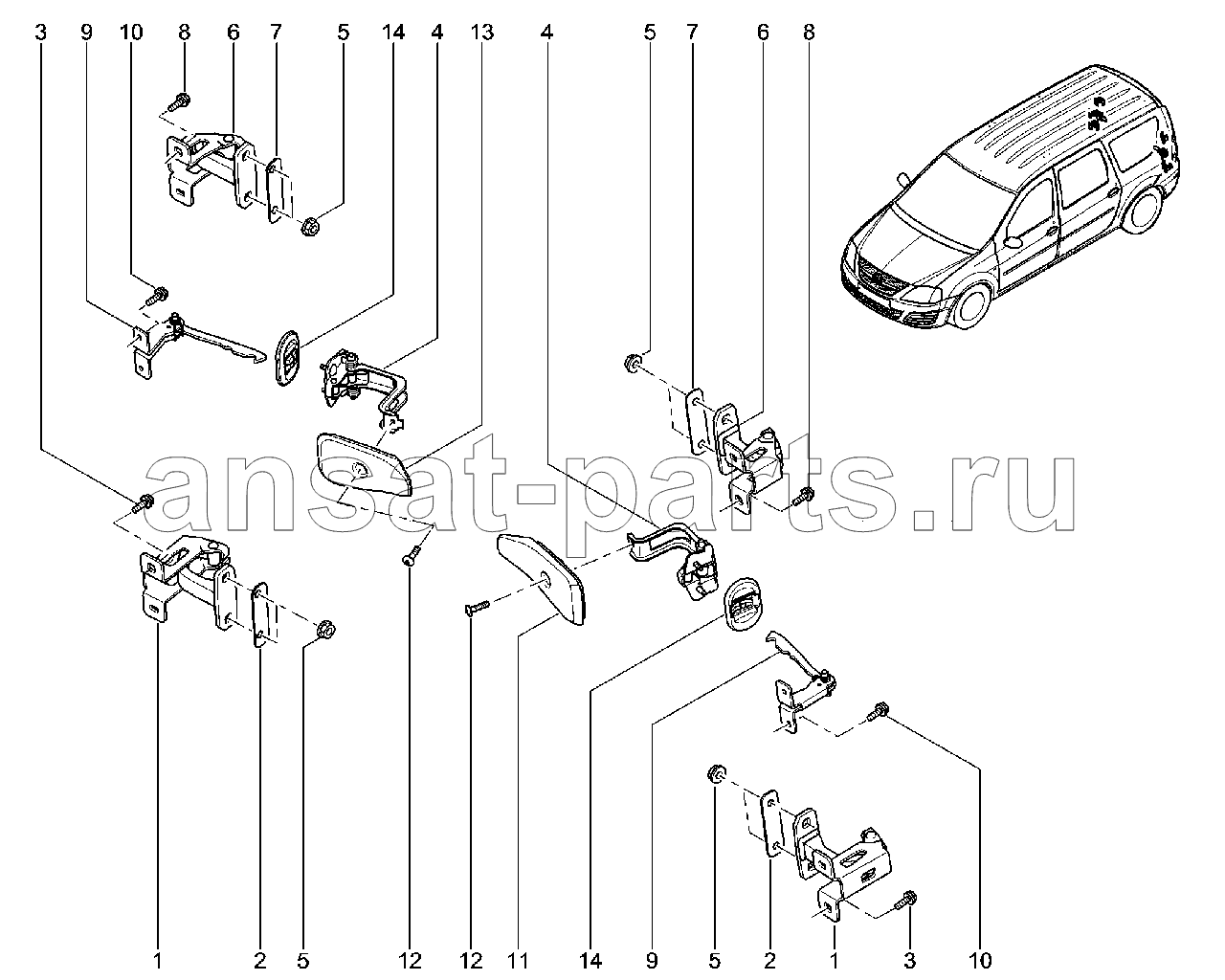 3 9 10 8 6 7 5 14 4 13 4 5 7 6 8

ansat-parts.ru

1 2 5 12 12 11 14 9 5 2 1 3 10