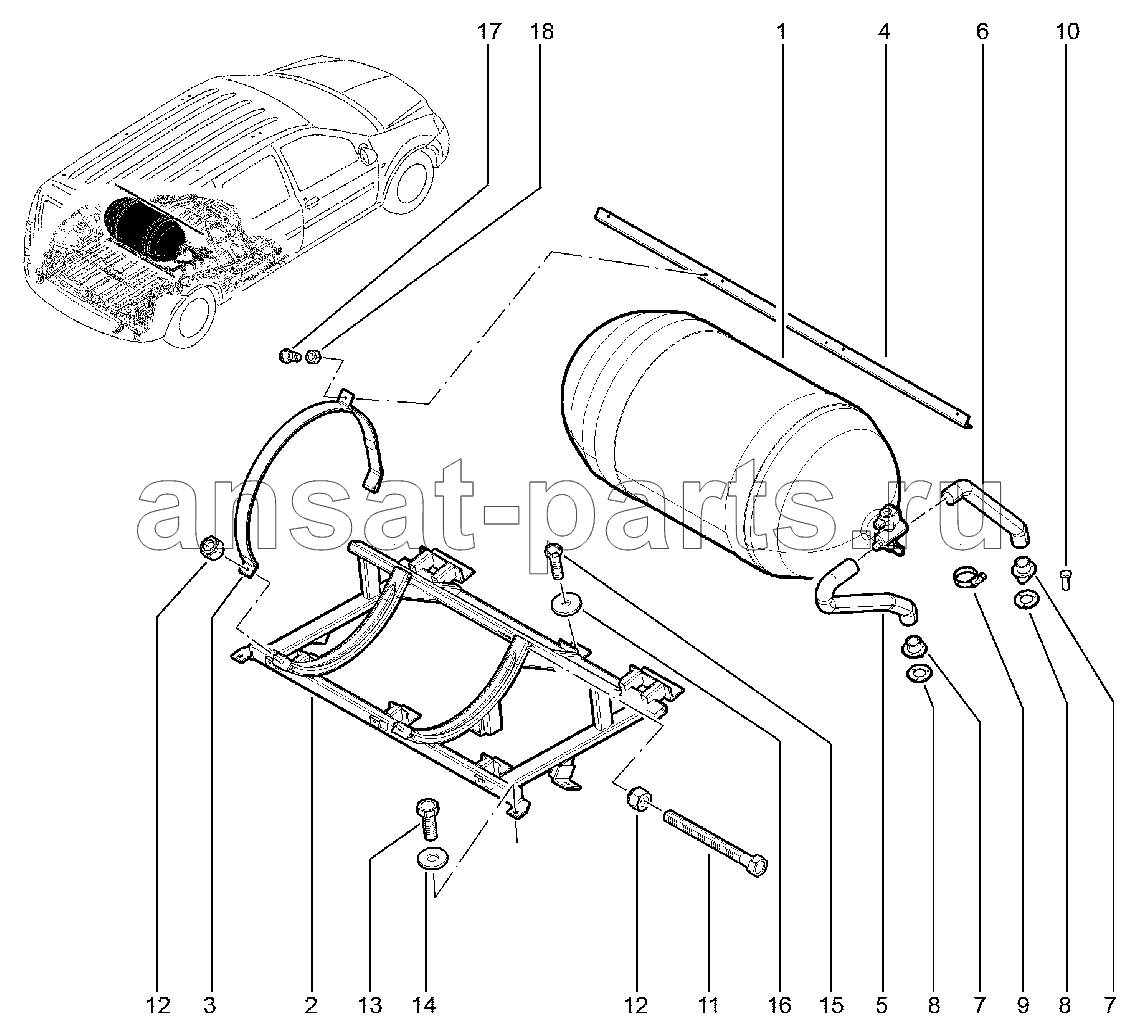 17 18 1 4 6 10

ansat-parts.ru

12 3 2 13 14 12 11 16 15 5 8 7 9 8 7