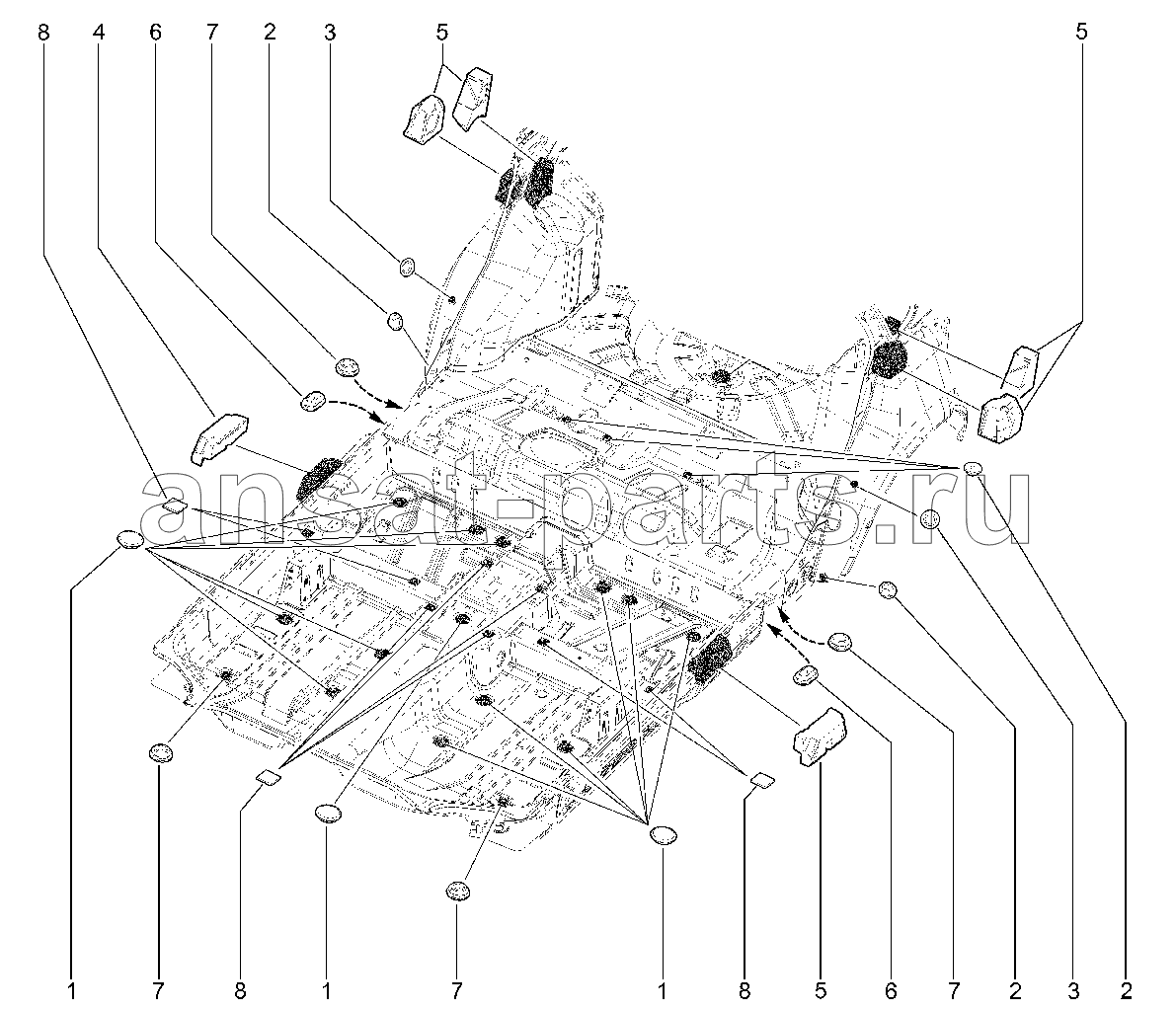 8 4 6 7 2 3 5 5

ansat-parts.ru

1 7 8 1 7 1 8 5 6 7 2 3 2