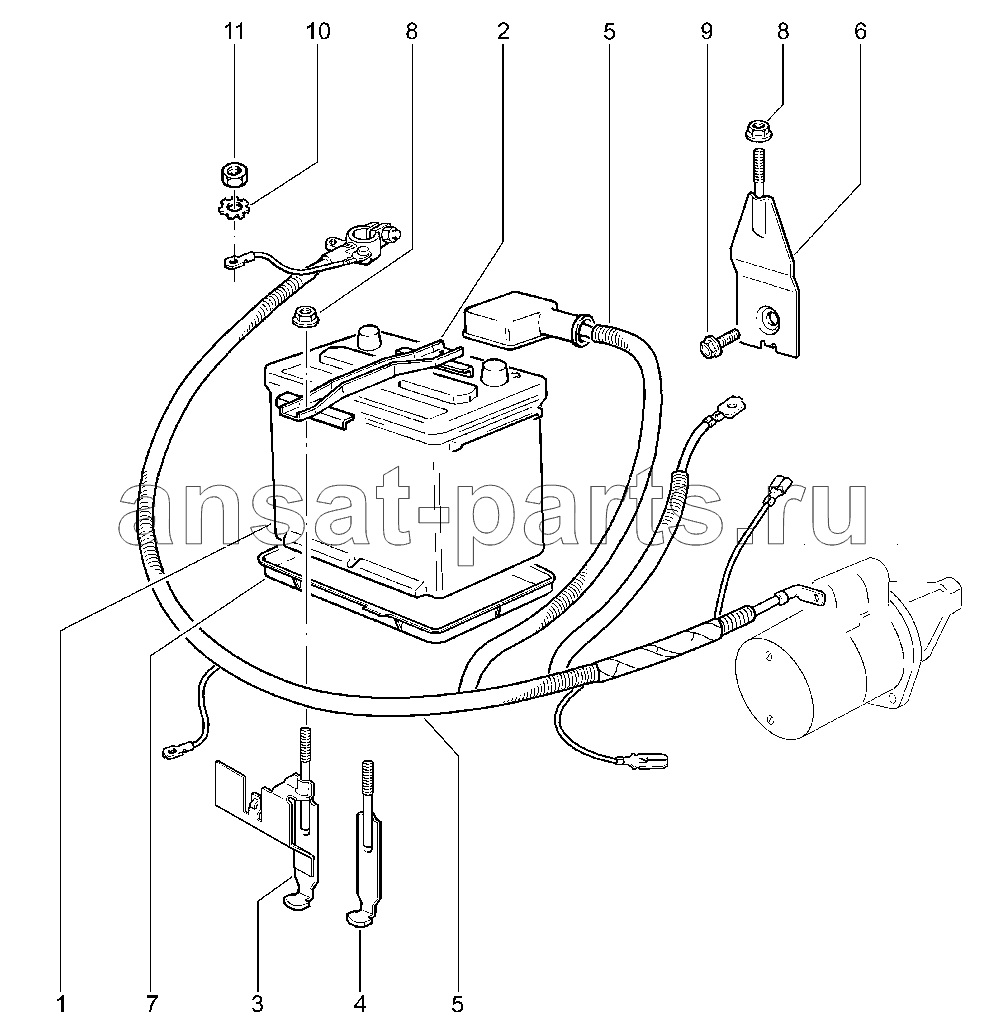 11 10 8 2 5 9 8 6

ansat-parts.ru

1 7 3 4 5