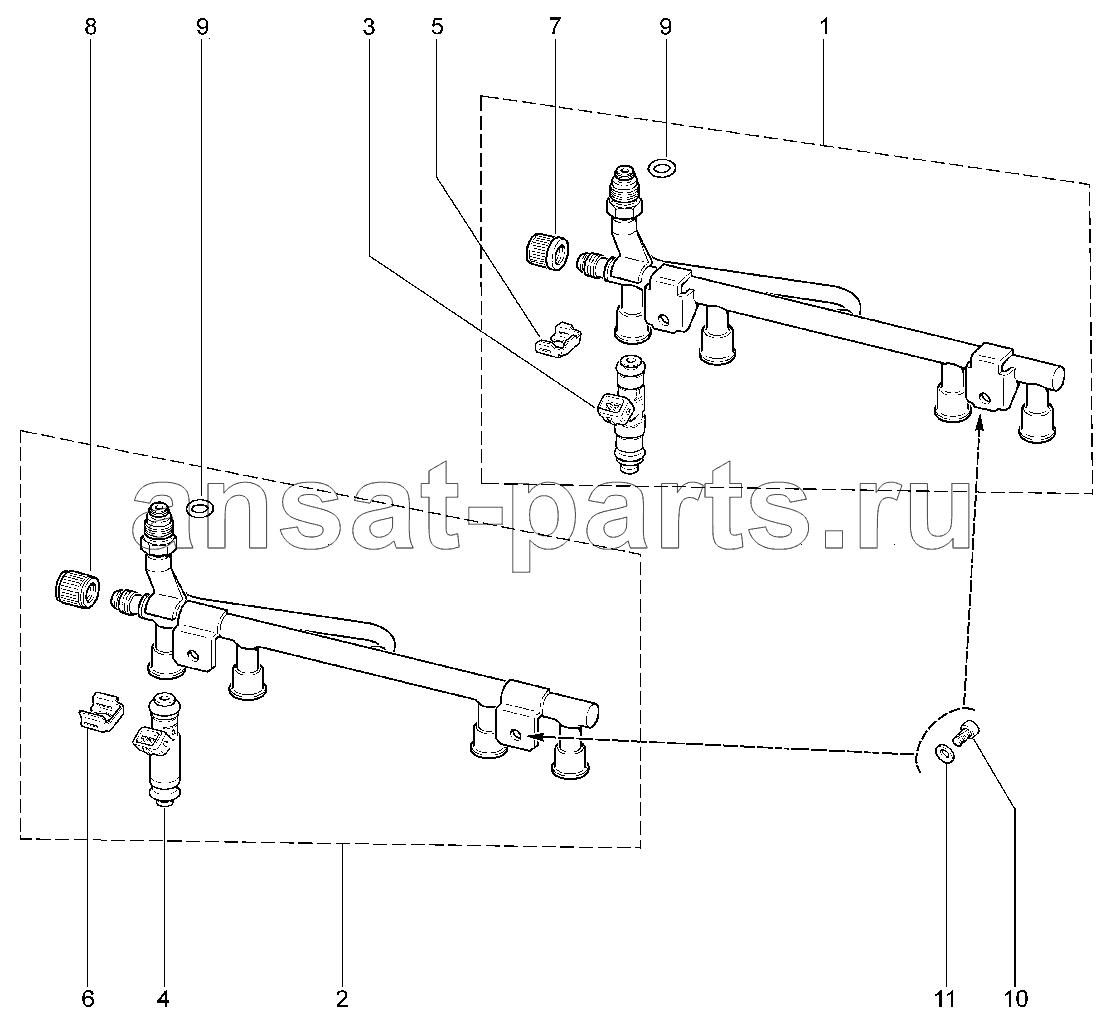 8
9
3
5
7
9
1
ansat-parts.ru
6
4
2
11
10