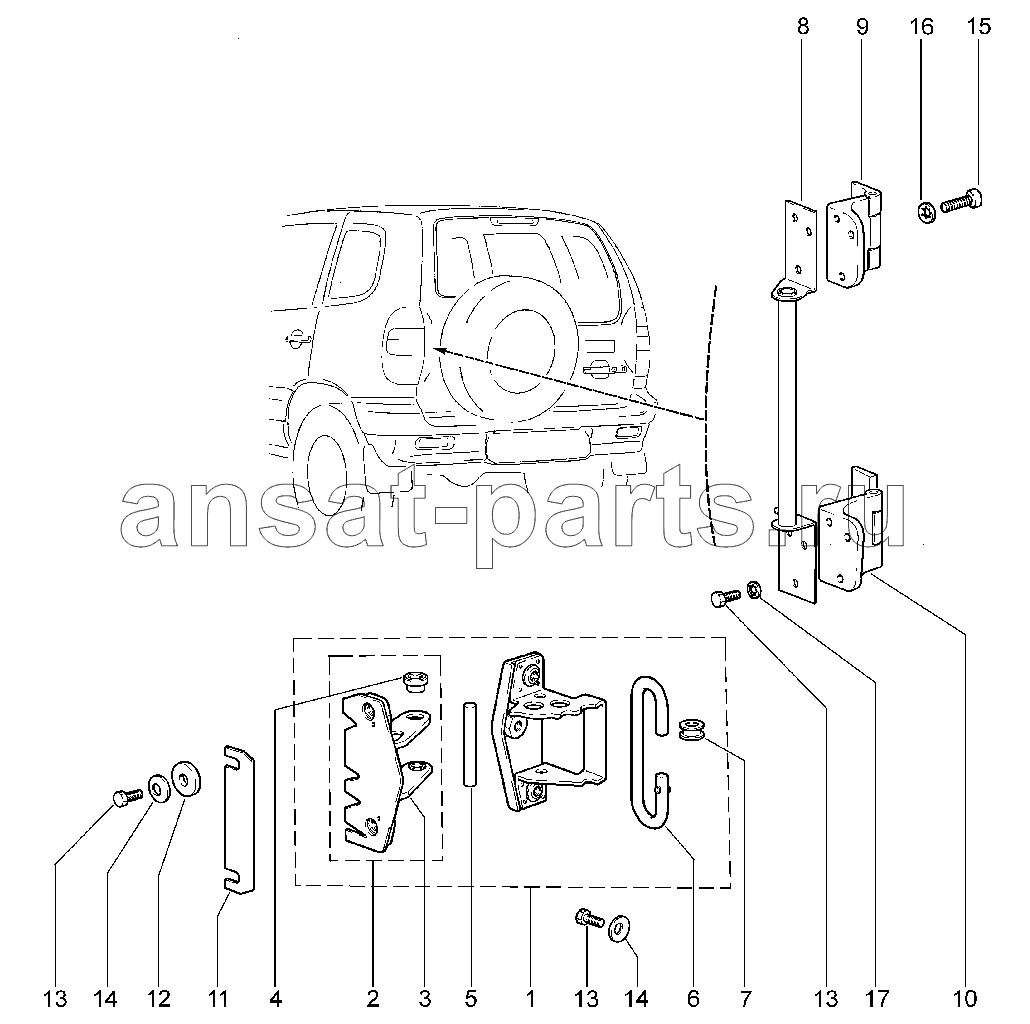 8 9 16 15

ansat-parts.ru

13 14 12 11 4 2 3 5 1 13 14 6 7 13 17 10