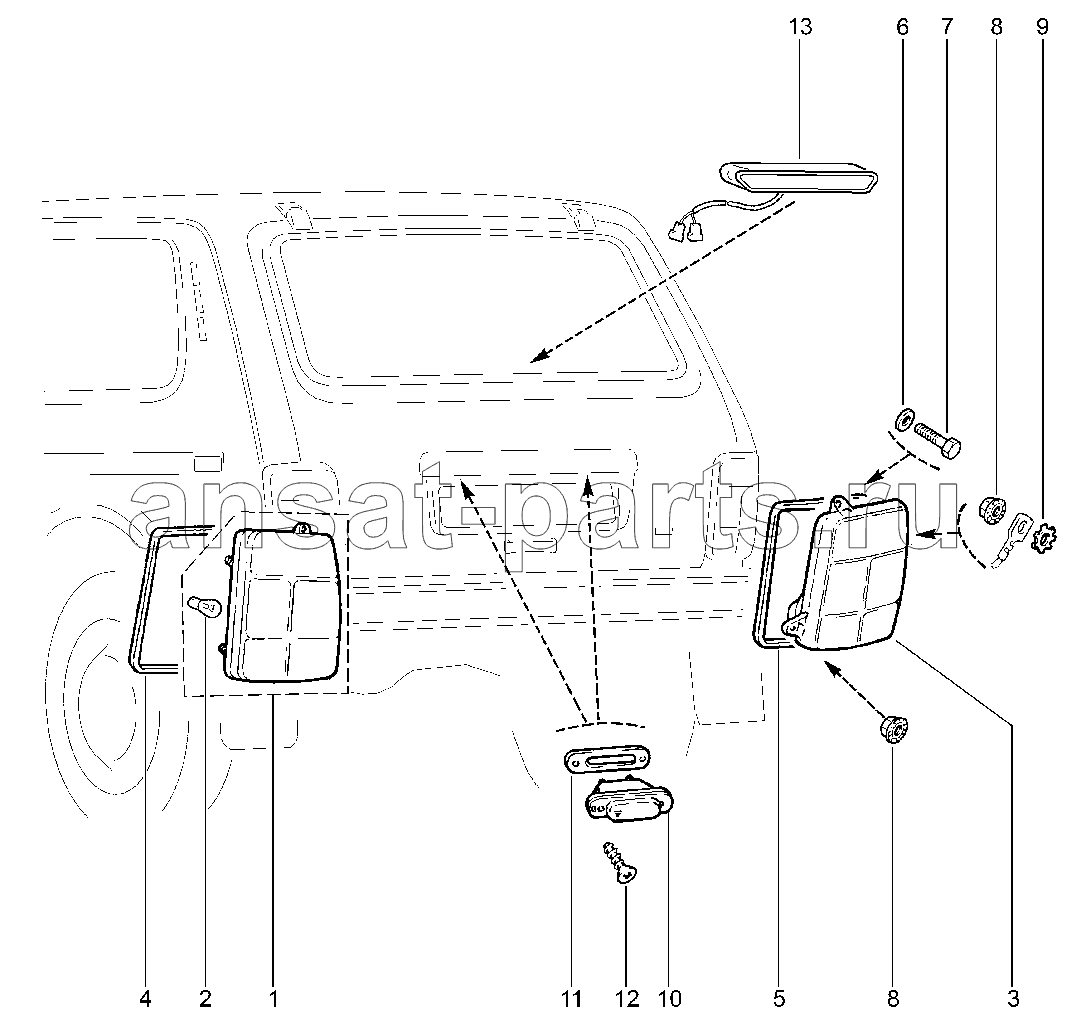 13
6
7
8
9
ansat-parts.ru
4
2
1
11
12
10
5
8
3