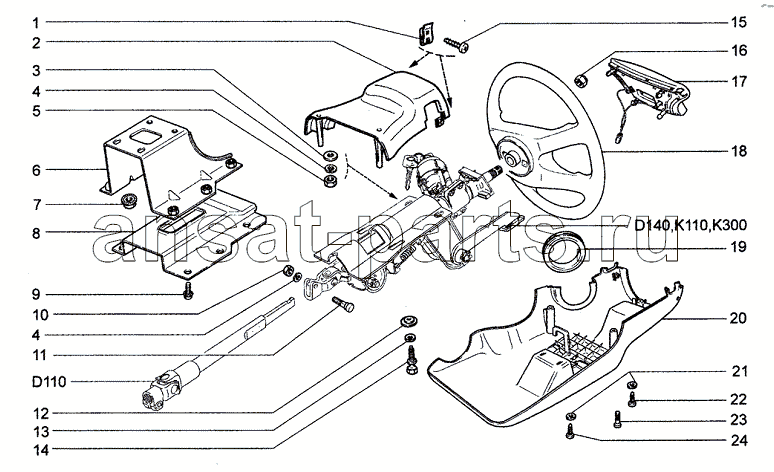 1
2
3
4
5
6
7
8
9
10
4
11
D110
12
13
14
15
16
17
18
D140,K110,K300
19
20
21
22
23
24
ansat-parts.ru