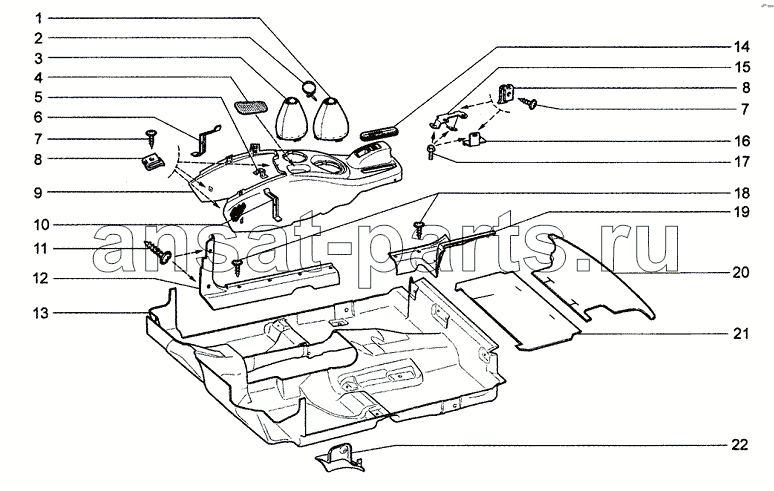 1
2
3
4
5
6
7
8
9
10
11
12
13
14
15
8
7
16
17
18
19
20
21
22
ansat-parts.ru