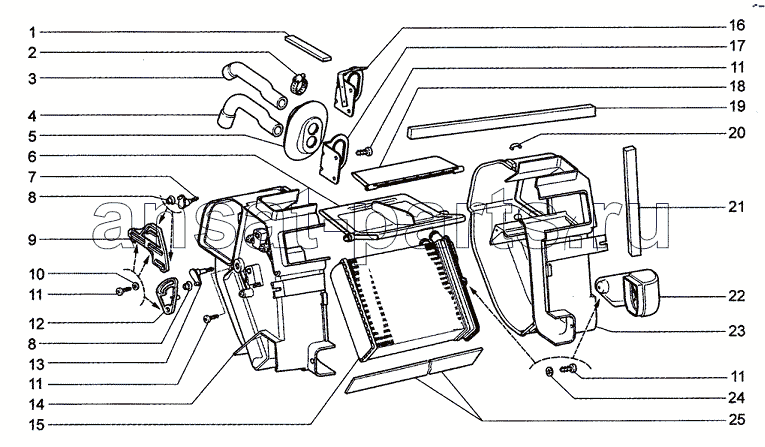 1
2
3
4
5
6
7
8
9
10
11
12
8
13
11
14
15
16
17
11
18
19
20
21
22
23
11
24
25
ansat-parts.ru