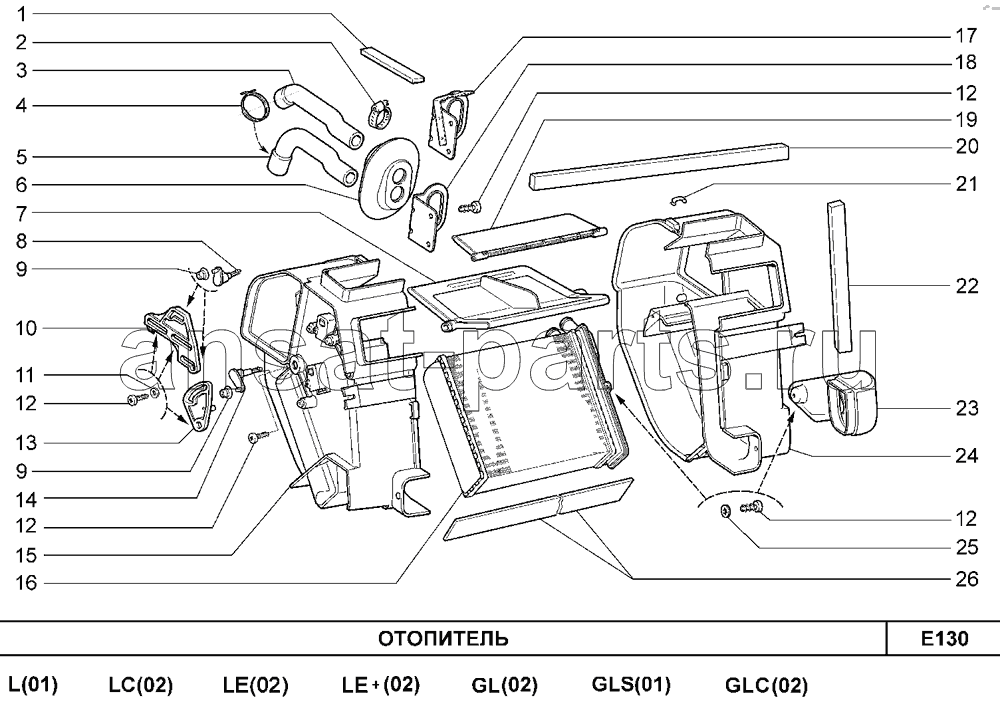 1
2
3
4
5
6
7
8
9
10
11
12
13
9
14
12
15
16

17
18
12
19
20
21
22
23
24
12
25
26

ansat-parts.ru

ОТОПИТЕЛЬ

E130

L(01) LC(02) LE(02) LE+(02) GL(02) GLS(01) GLC(02)