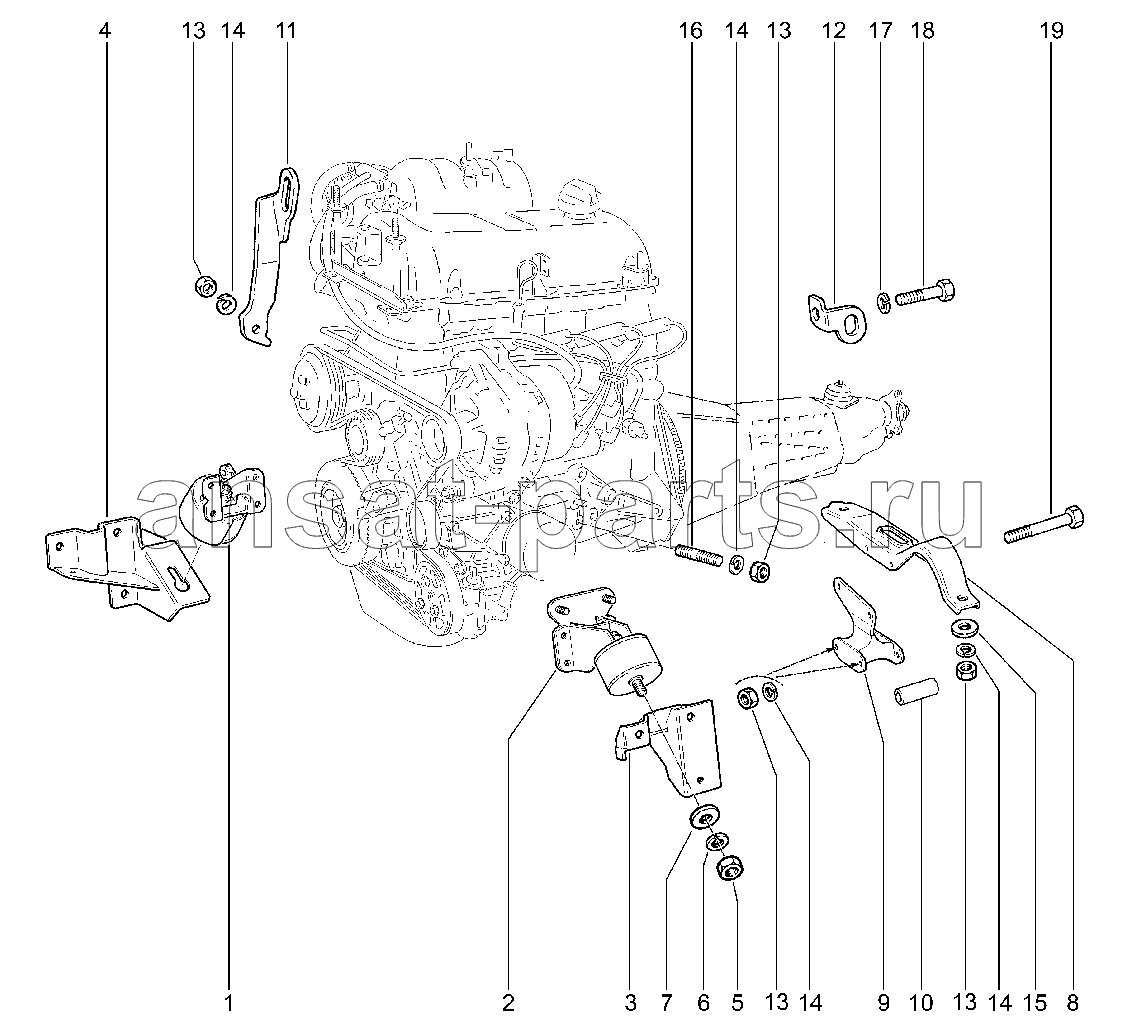 4 13 14 11 16 14 13 12 17 18 19

ansat-parts.ru

1 2 3 7 6 5 13 14 9 10 13 14 15 8