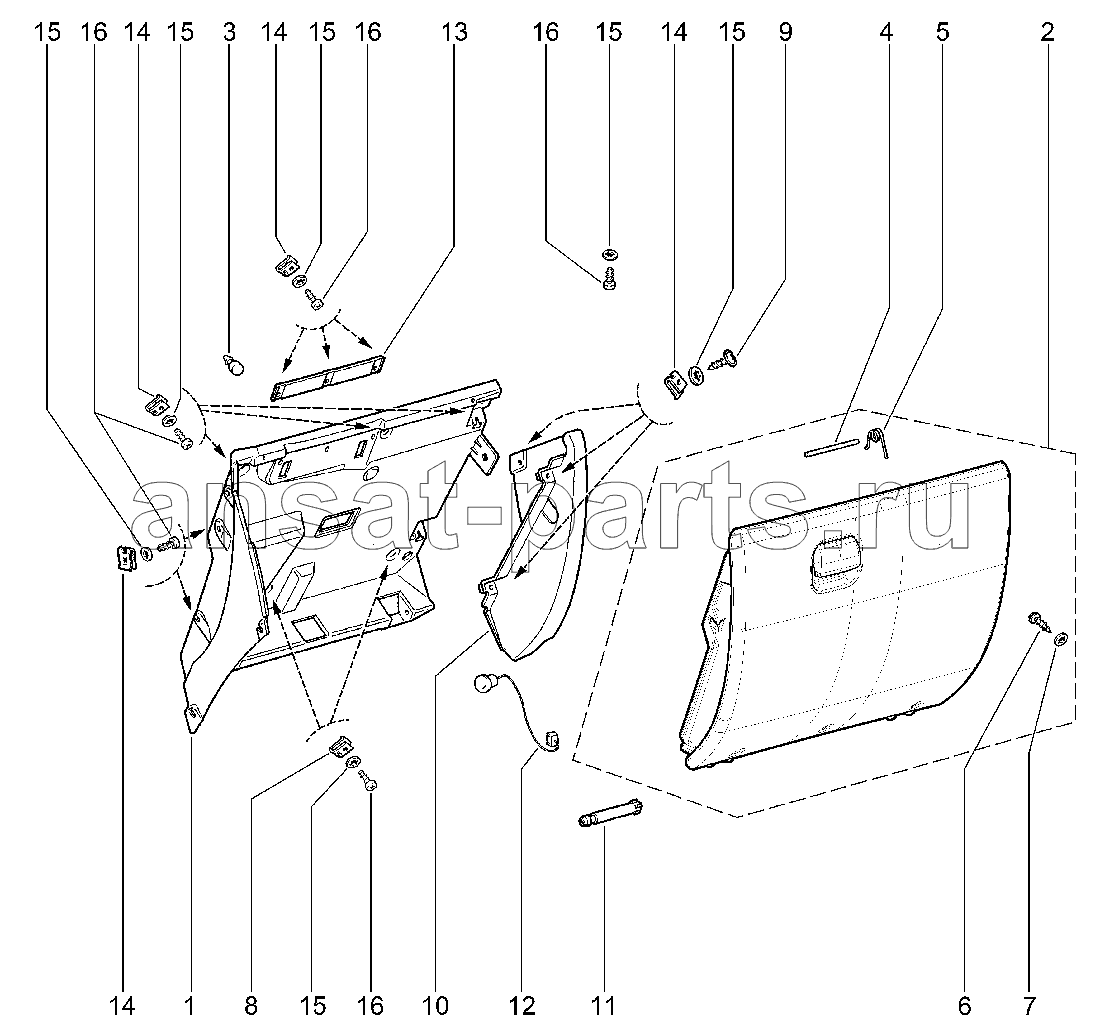 15 16 14 15 3 14 15 16 13 16 15 14 15 9 4 5 2

ansat-parts.ru

14 1 8 15 16 10 12 11 6 7