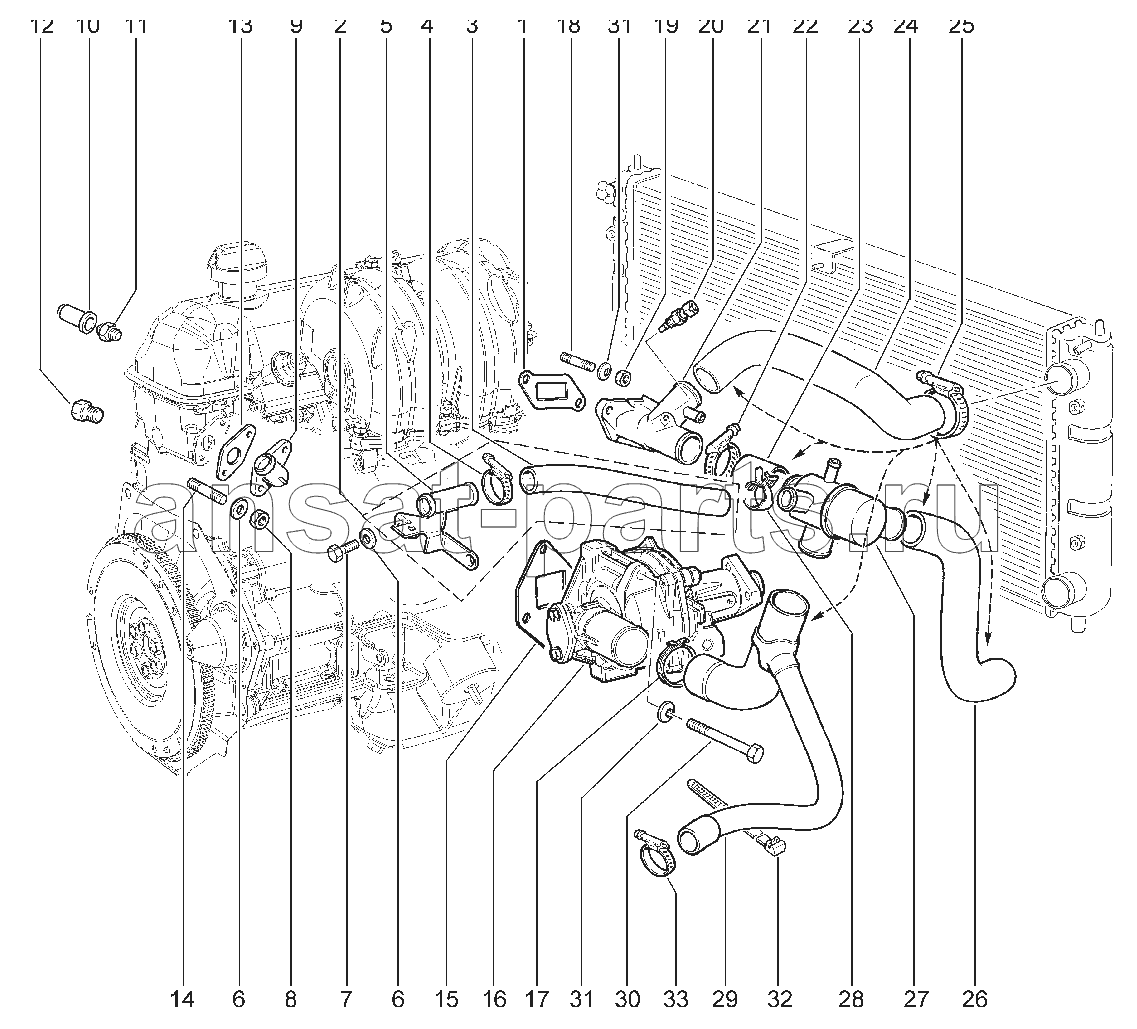 12 10 11 13 9 2 5 4 3 1 18 31 19 20 21 22 23 24 25

ansat-parts.ru

14 6 8 7 6 15 16 17 31 30 33 29 32 28 27 26