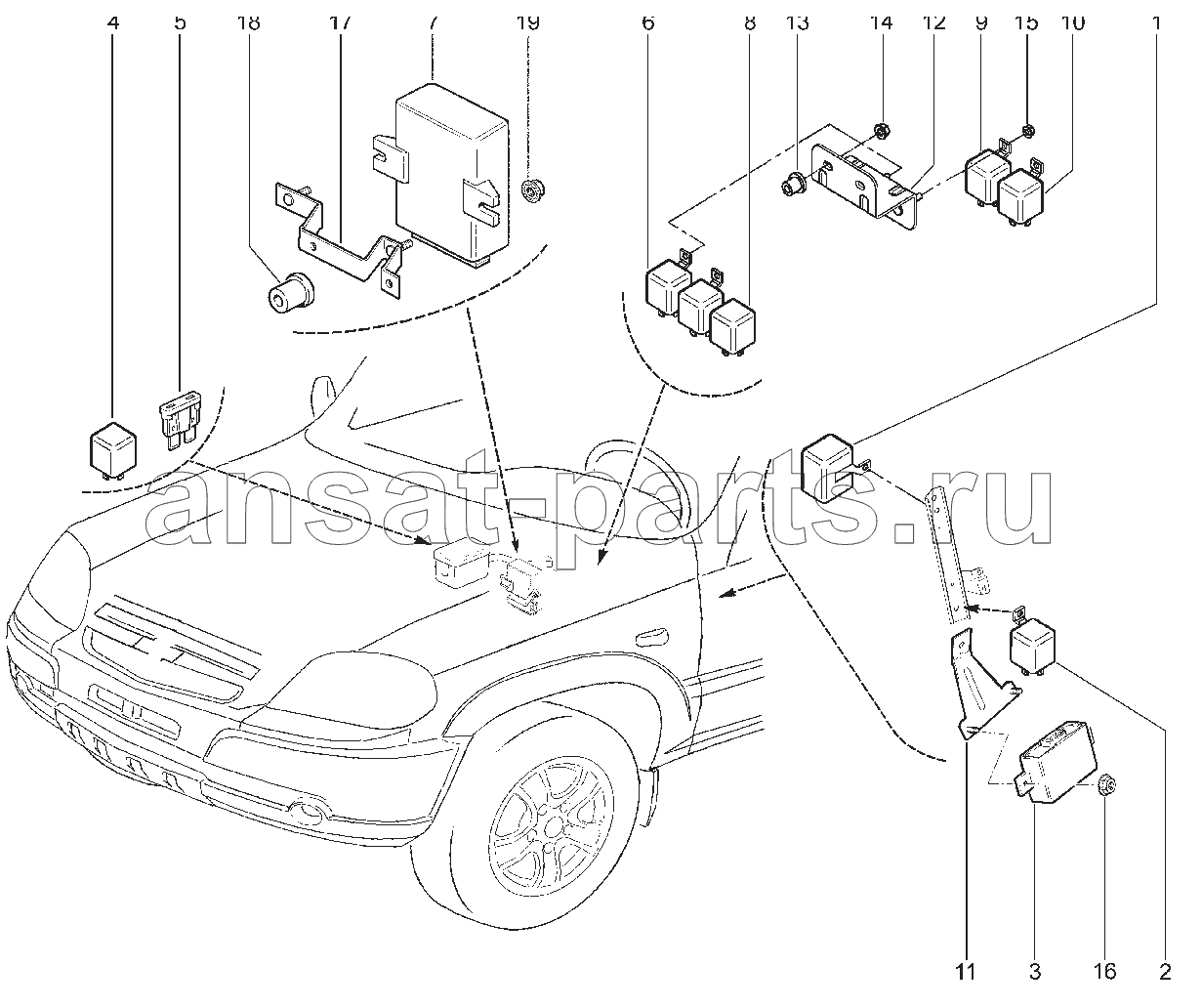 4 5 18 17 7 19 6 8 13 14 12 9 15 10 1

ansat-parts.ru

11 3 16 2