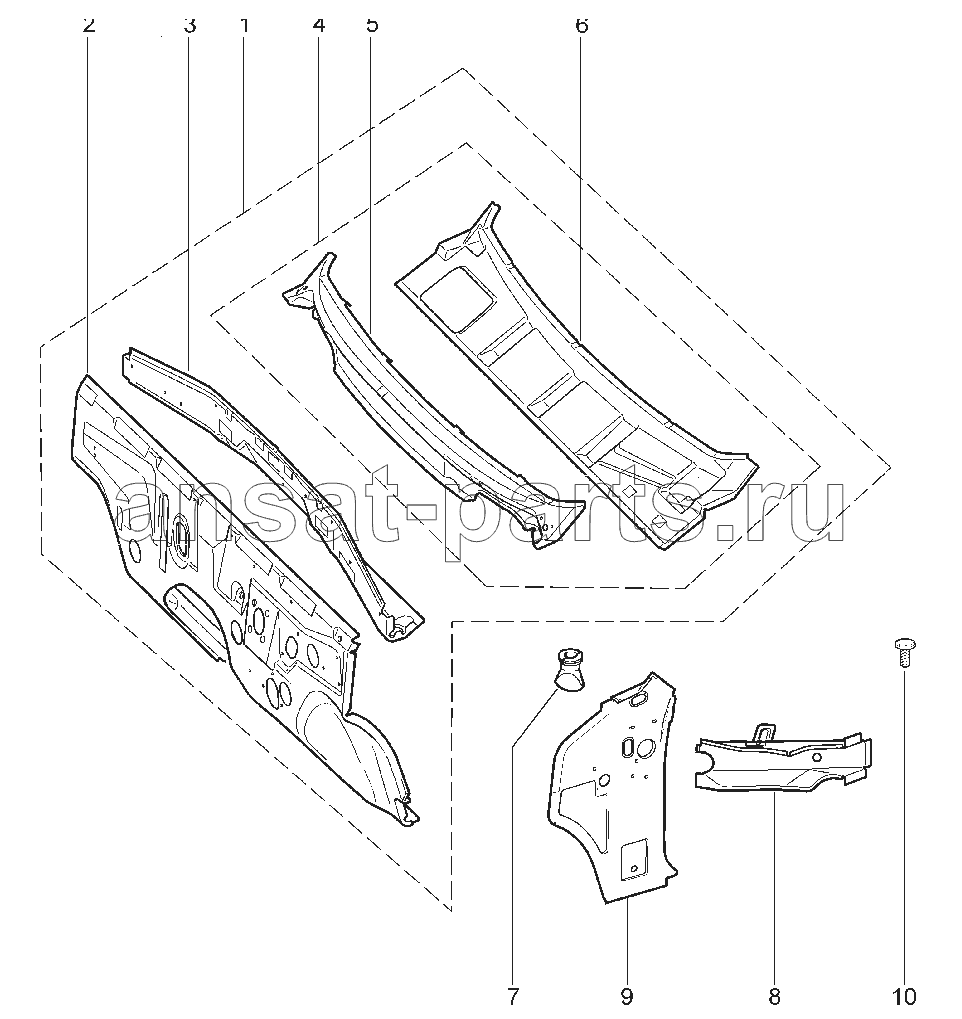 2 3 1 4 5 6

ansat-parts.ru

7 9 8 10