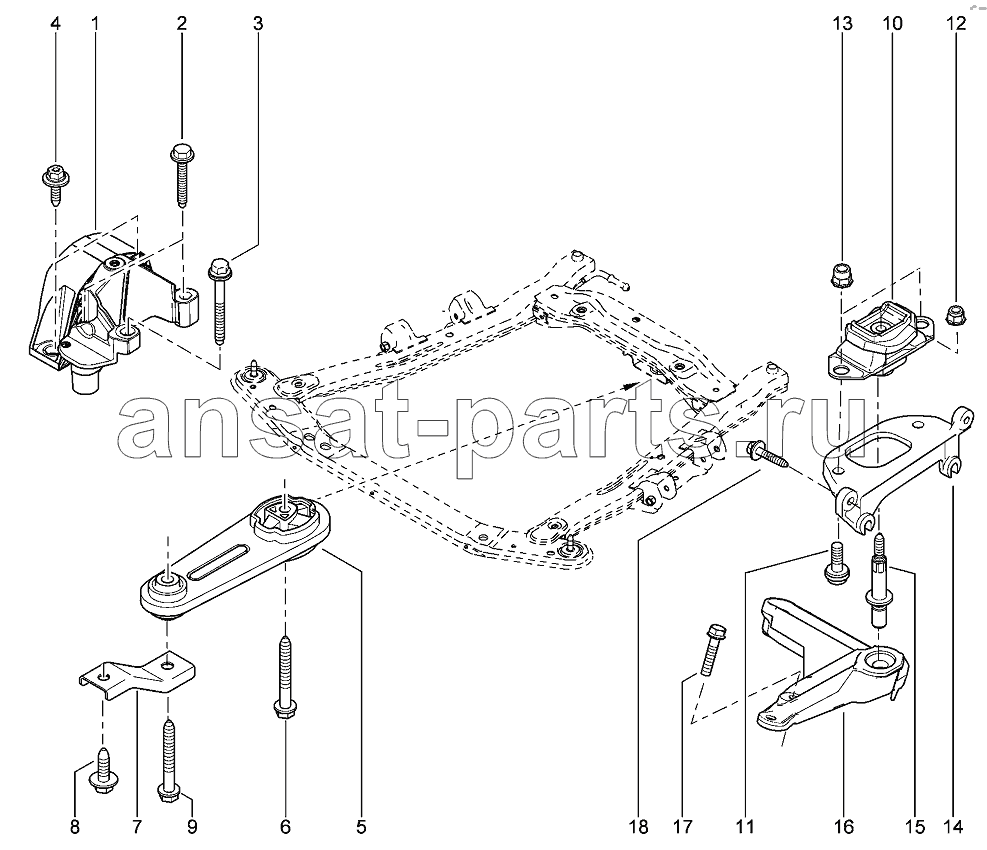 4 1 2 3

13 10 12

ansat-parts.ru

8 7 9 6 5

18 17 11 16 15 14