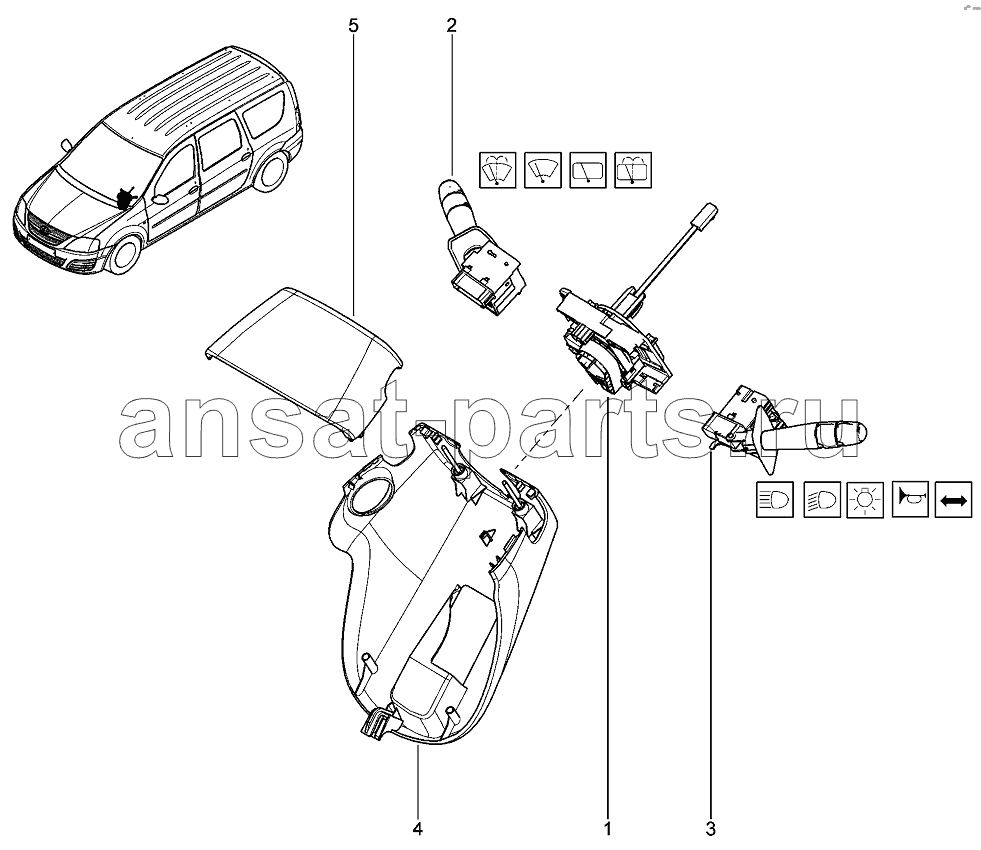 5
2
ansat-parts.ru
4
1
3