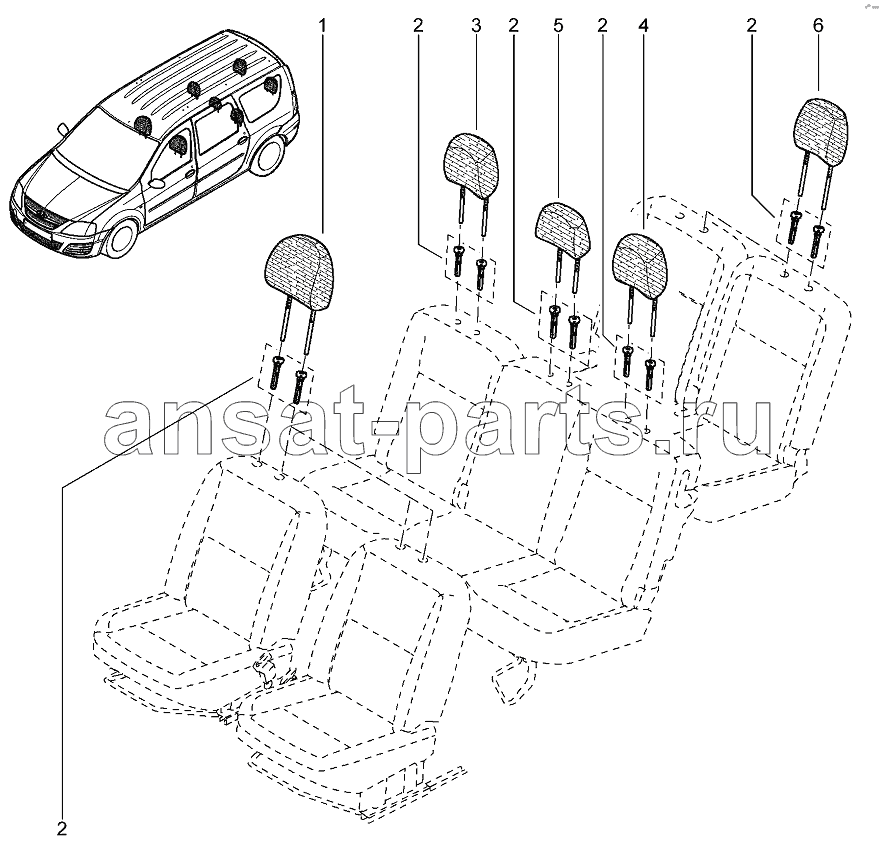 1
2
3
2
5
2
4
2
6
ansat-parts.ru
2