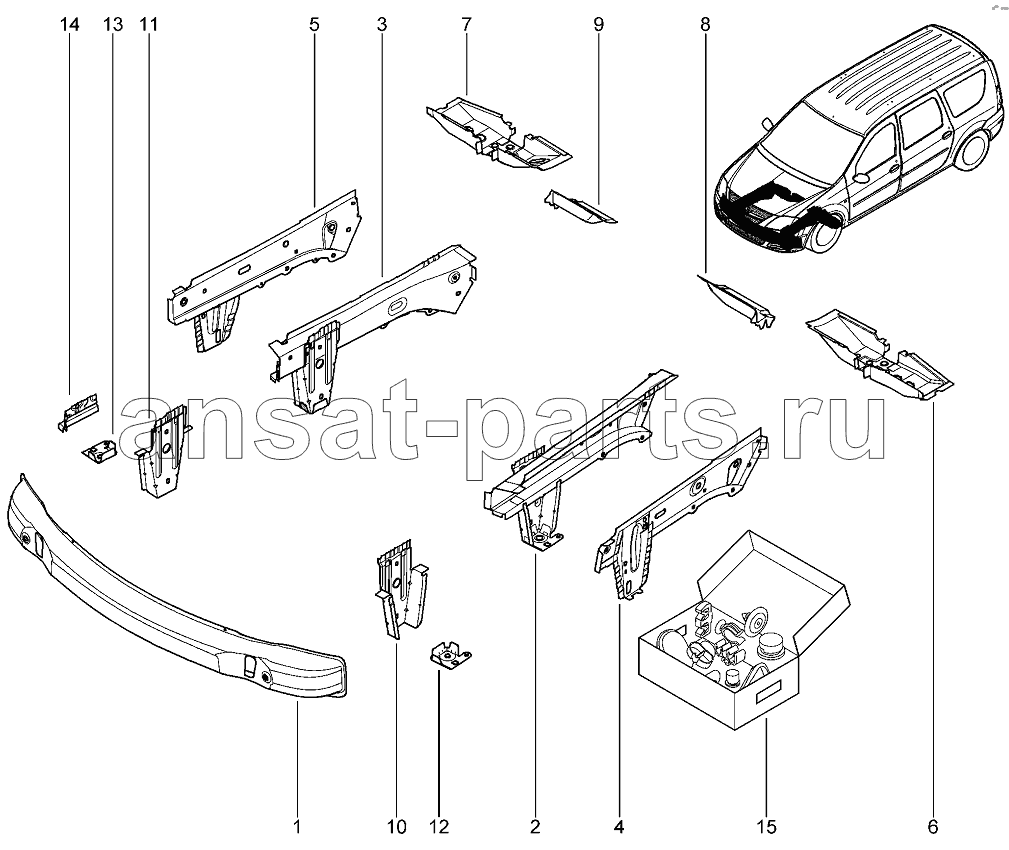 14
13
11
5
3
7
9
8
ansat-parts.ru
1
10
12
2
4
15
6