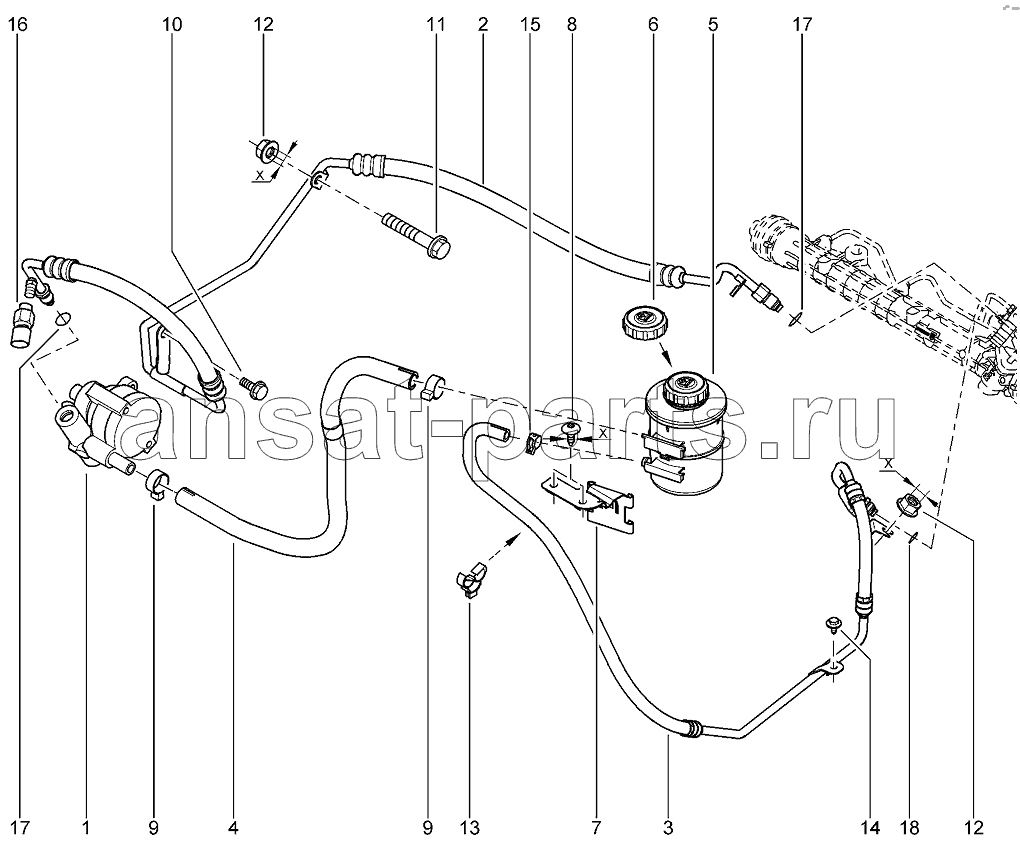 16 10 12 11 2 15 8 6 5 17

X

X

X

ansat-parts.ru

17 1 9 4 9 13 7 3 14 18 12