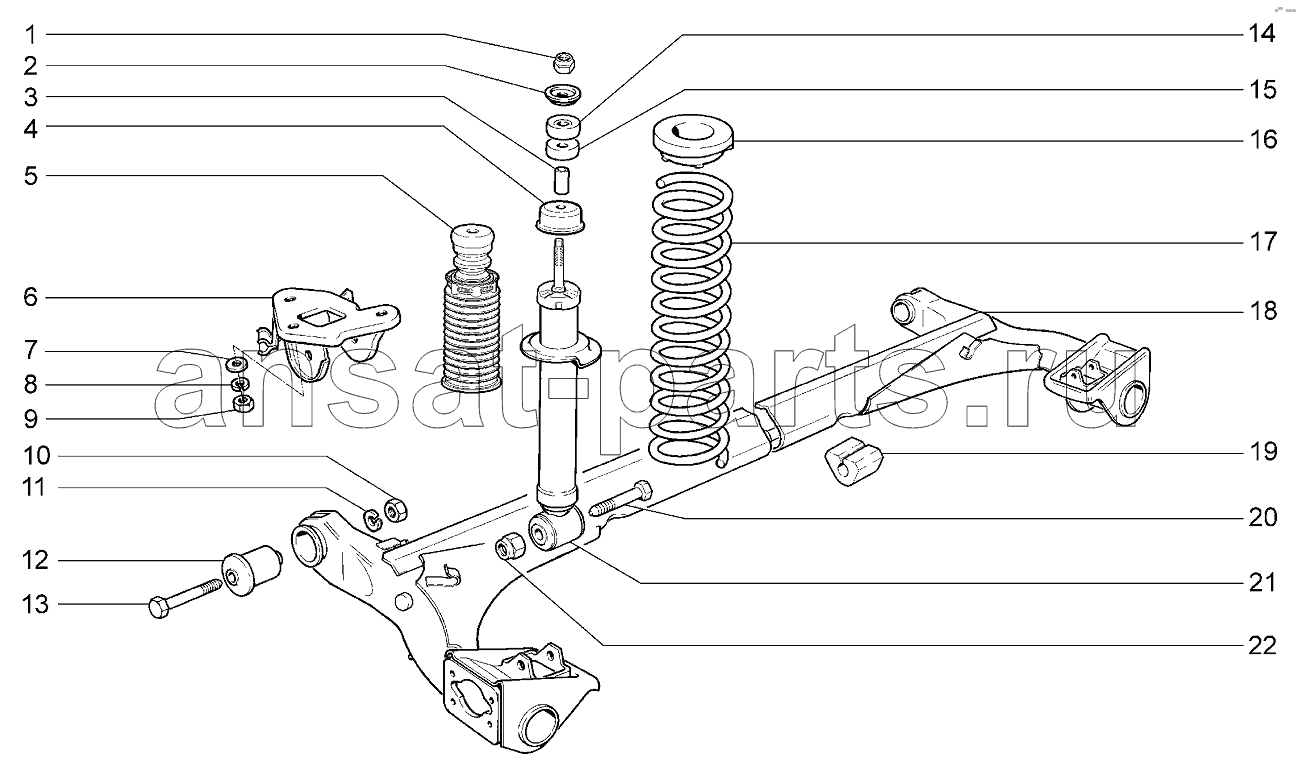 1
2
3
4
5
6
7
8
9
10
11
12
13
14
15
16
17
18
19
20
21
22
ansat-parts.ru