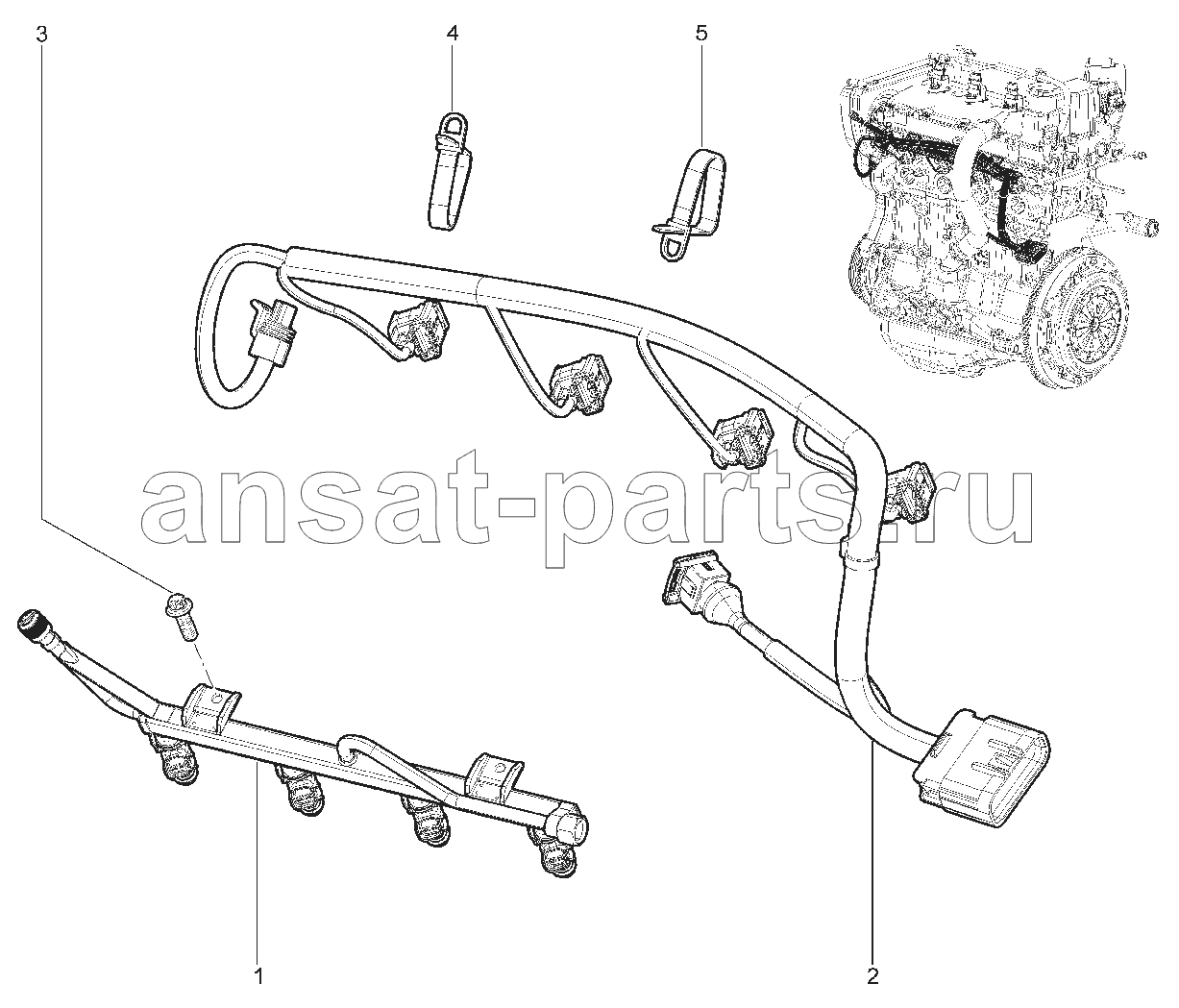 3

4

5

ansat-parts.ru

1

2