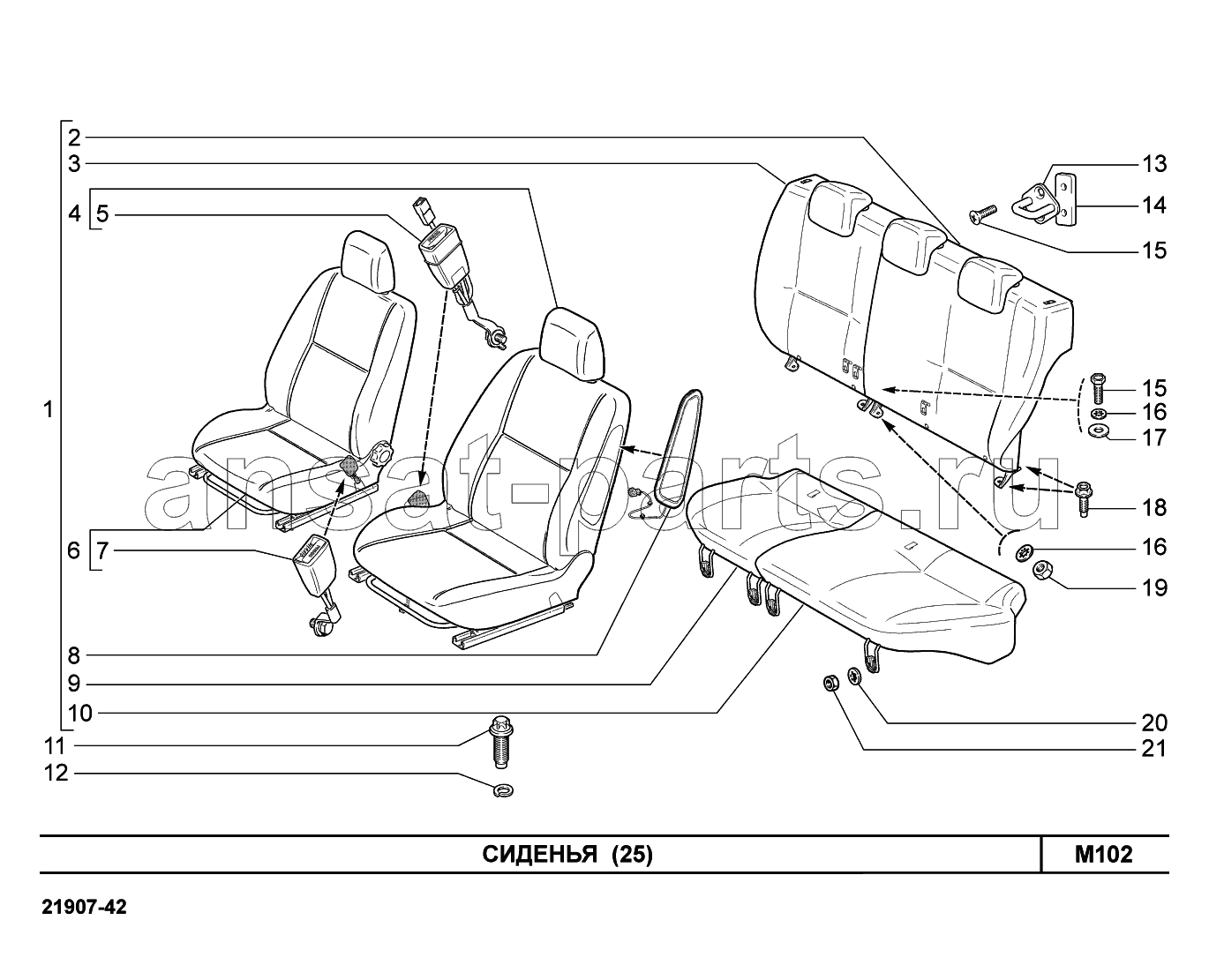 2
3
4 5
1
6 7
8
9
10
11
12
13
14
15
15
16
17
18
16
19
20
21
ansat-parts.ru

СИДЕНЬЯ (25)
M102

21907-42