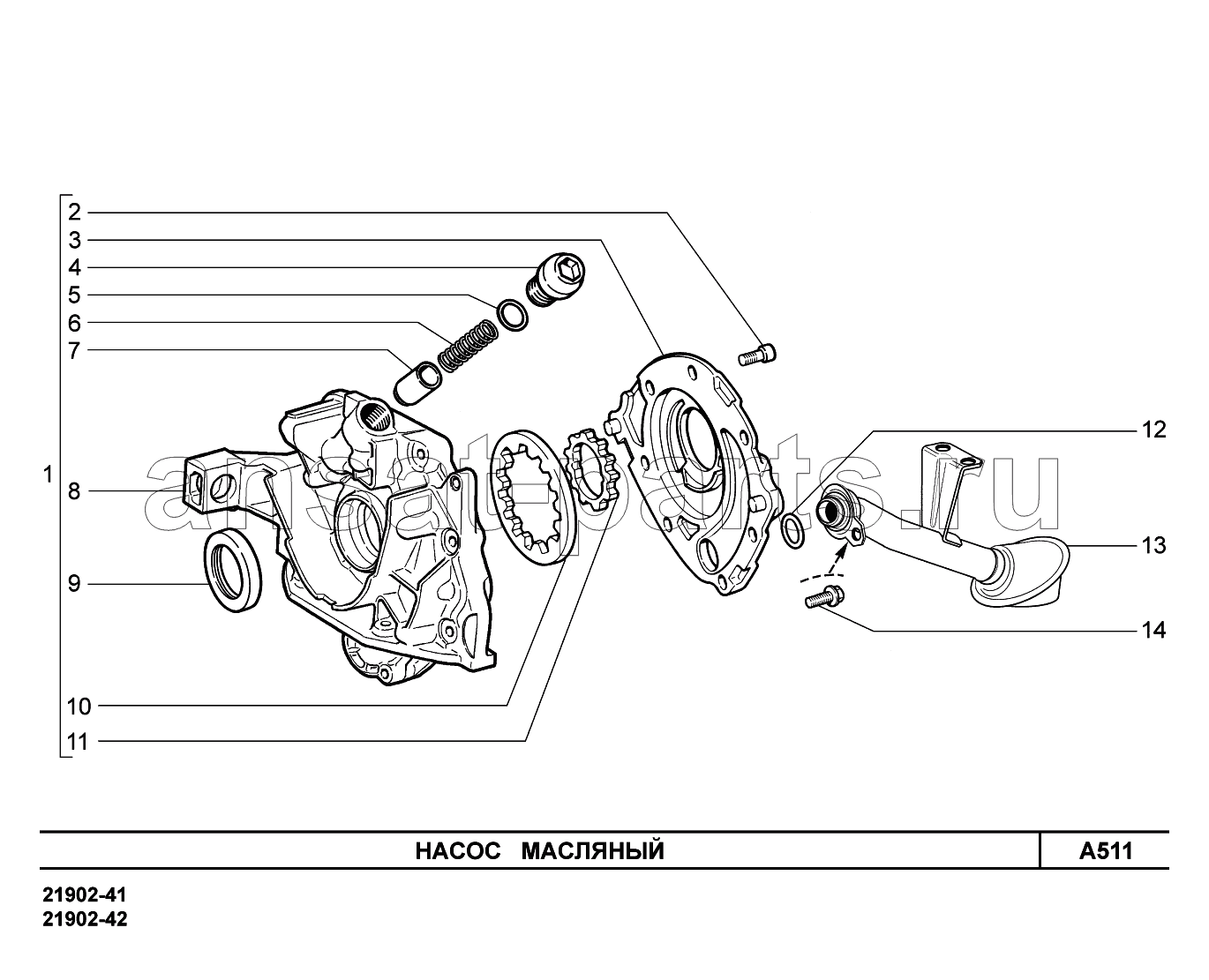 2
3
4
5
6
7
1
8
9
10
11
12
13
14

ansat-parts.ru

НАСОС МАСЛЯНЫЙ

A511

21902-41
21902-42