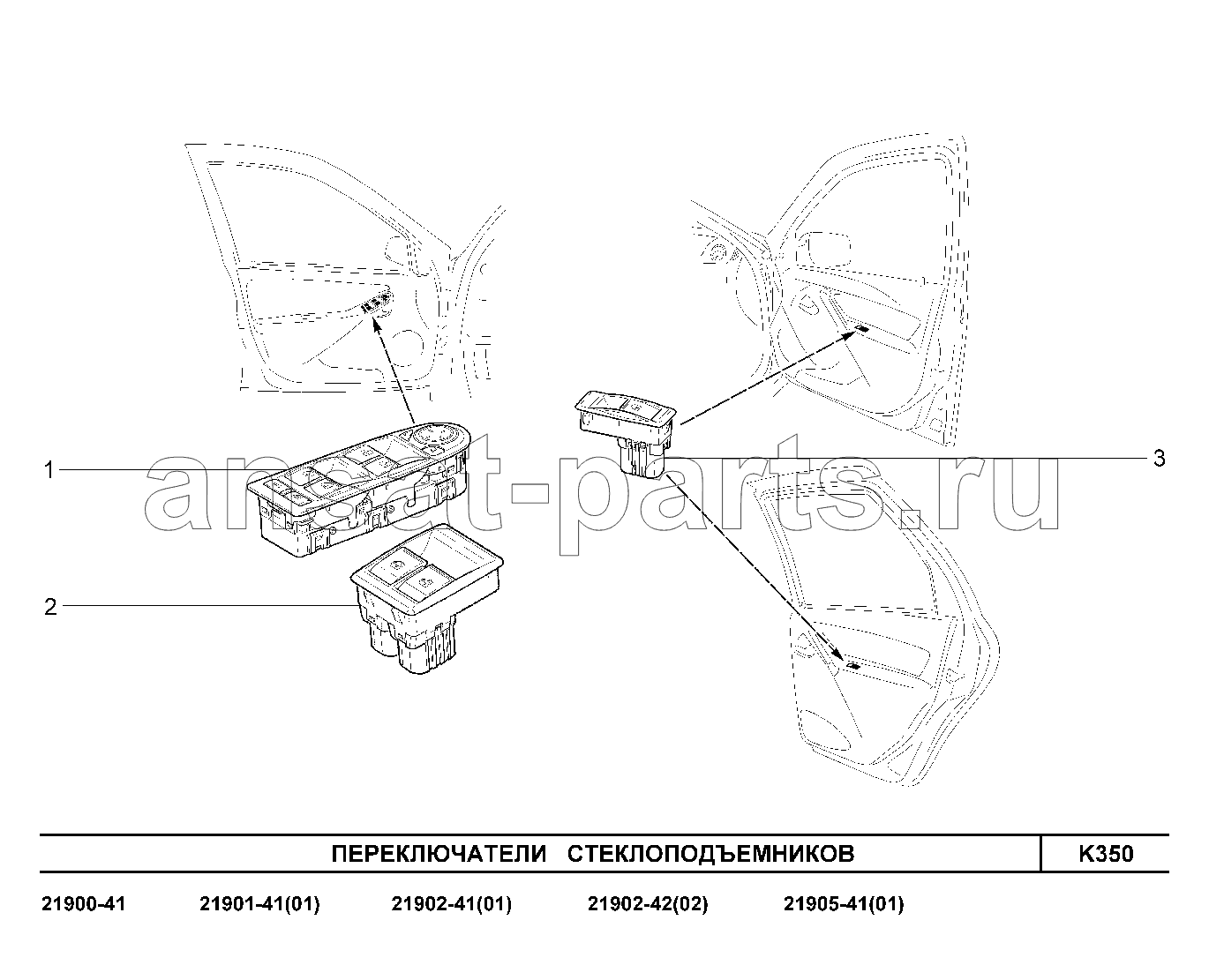 1

2

3

ansat-parts.ru

ПЕРЕКЛЮЧАТЕЛИ СТЕКЛОПОДЪЕМНИКОВ

K350

21900-41 21901-41(01) 21902-41(01) 21902-42(02) 21905-41(01)