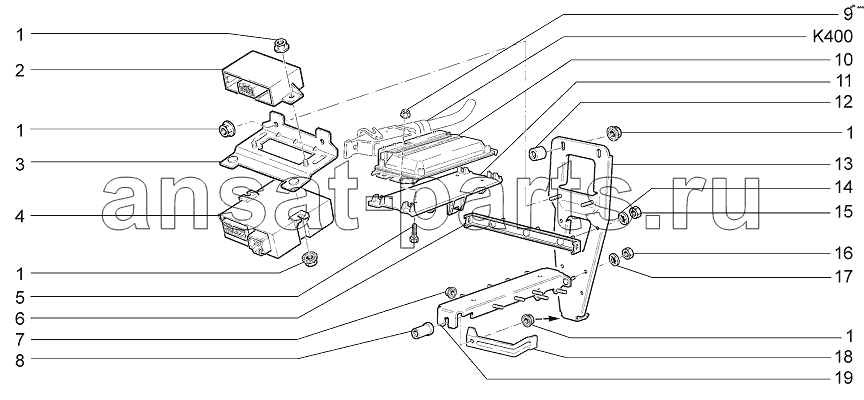 1
2
1
3
4
1
5
6
7
8
9
K400
10
11
12
1
13
14
15
16
17
1
18
19
ansat-parts.ru