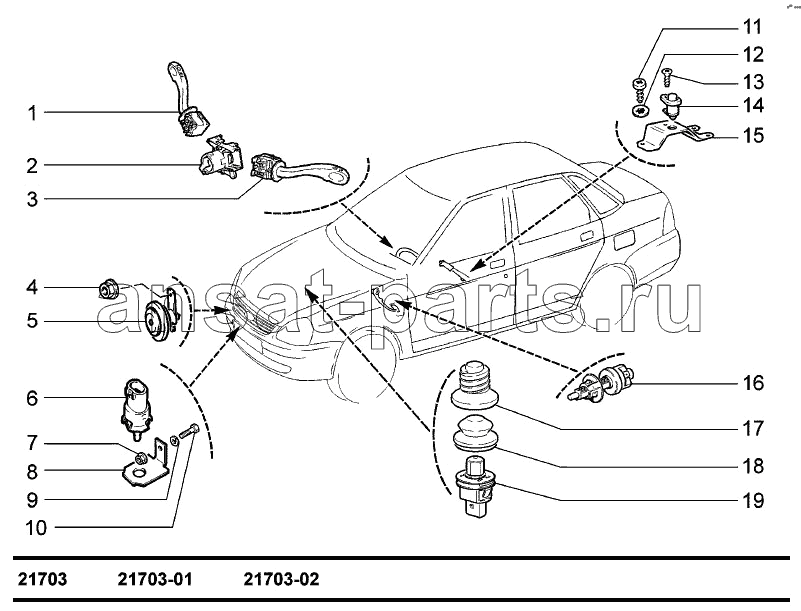 1
2
3
4
5
6
7
8
9
10
11
12
13
14
15
16
17
18
19

ansat-parts.ru

21703 21703-01 21703-02