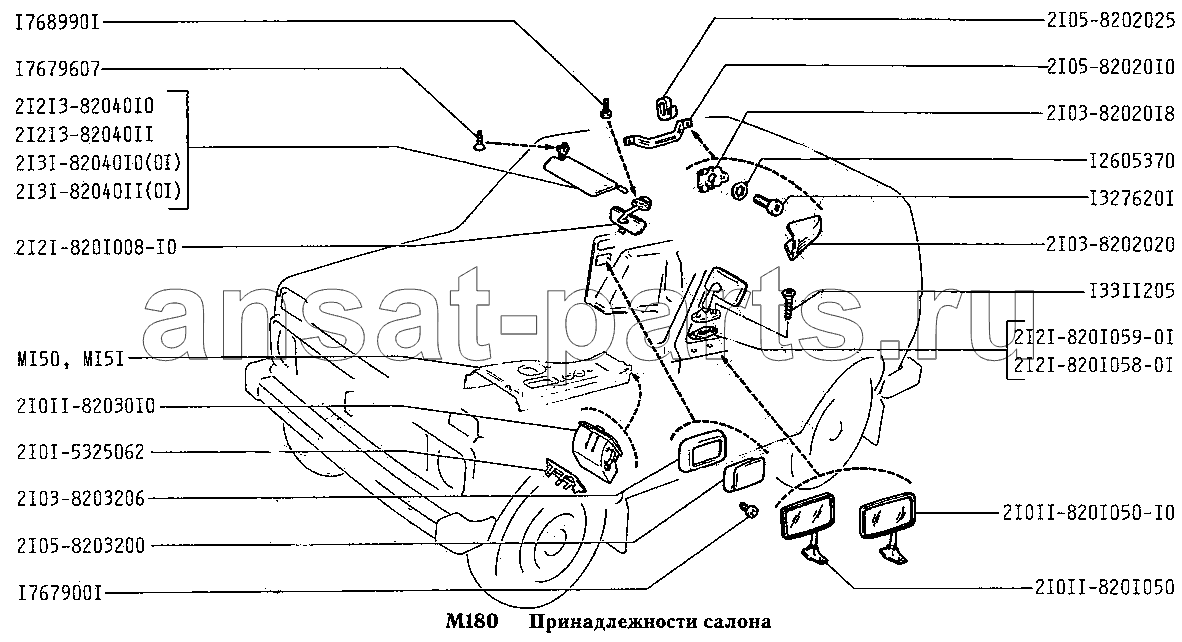 I768990I
I7679607
2I2I3-82040I0
2I2I3-82040II
2I3I-82040I0(0I)
2I3I-82040II(0I)
2I2I-820I008-I0
MI50, MI5I
2I0II-82030I0
2I0I-5325062
2I03-8203206
2I05-8203200
I767900I

2I05-8202025
2I05-82020I0
2I03-82020I8
I2605370
I327620I
2I03-8202020
I33II205
2I2I-820I059-0I
2I2I-820I058-0I
2I0II-820I050-I0
2I0II-820I050

ansat-parts.ru

M180 Принадлежности салона